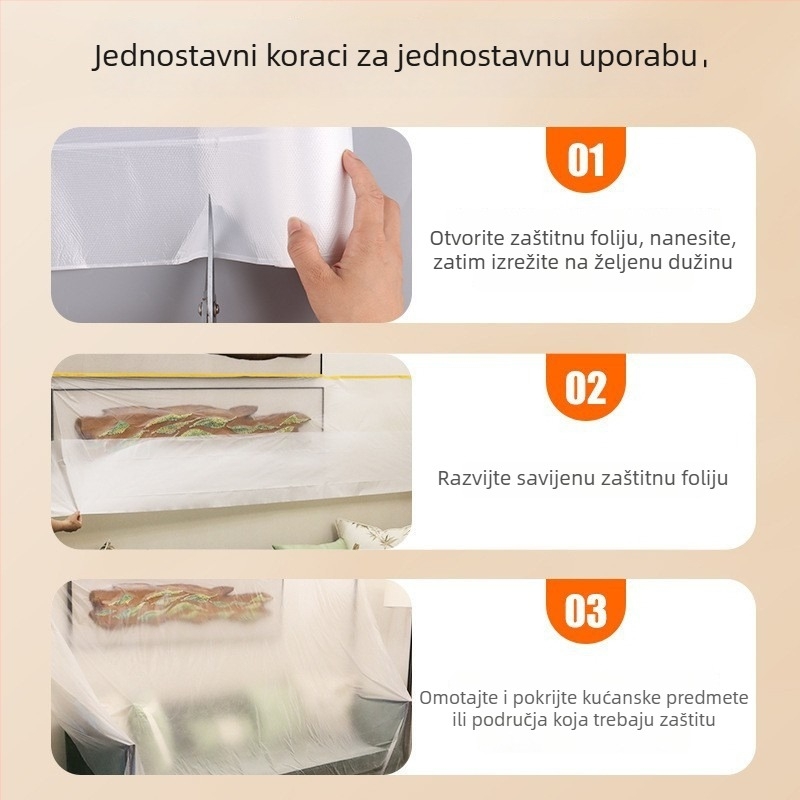 Jednostavni koraci za jednostavnu uporabu,

01

Otvorite zaštitnu foliju, nanesite, zatim izrežite na željenu dužinu

02

Razvijte savijenu zaštitnu foliju

03

Omotajte i pokrijte kućanske predmete ili područja koja trebaju zaštitu