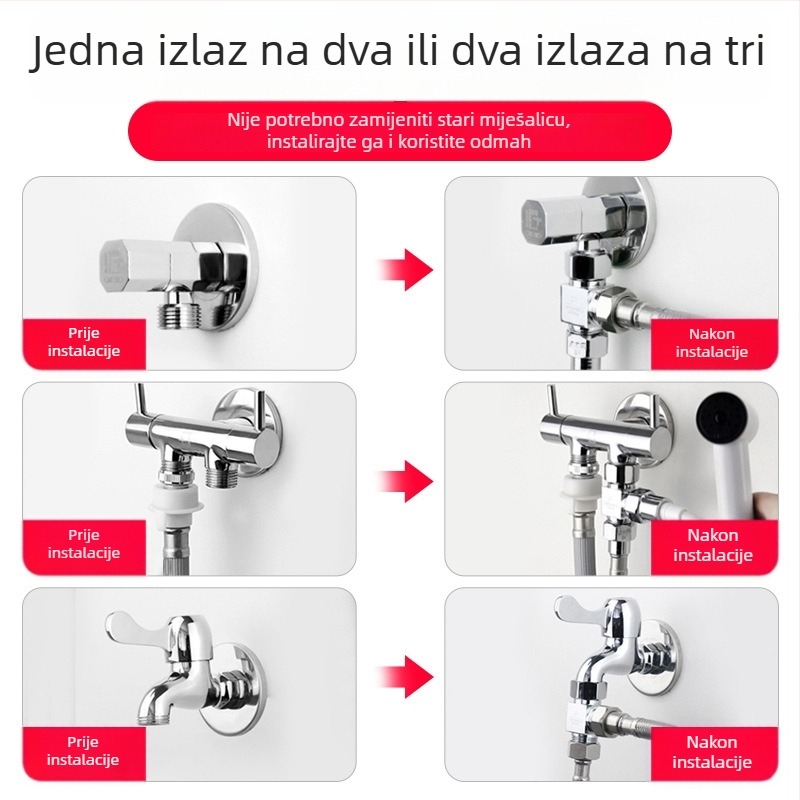 Jedna izlaz na dva ili dva izlaza na tri

Nije potrebno zamijeniti stari miješalicu, instalirajte ga i koristite odmah

Prije instalacije

Nakon instalacije

Prije instalacije

Nakon instalacije

Prije instalacije

Nakon instalacije