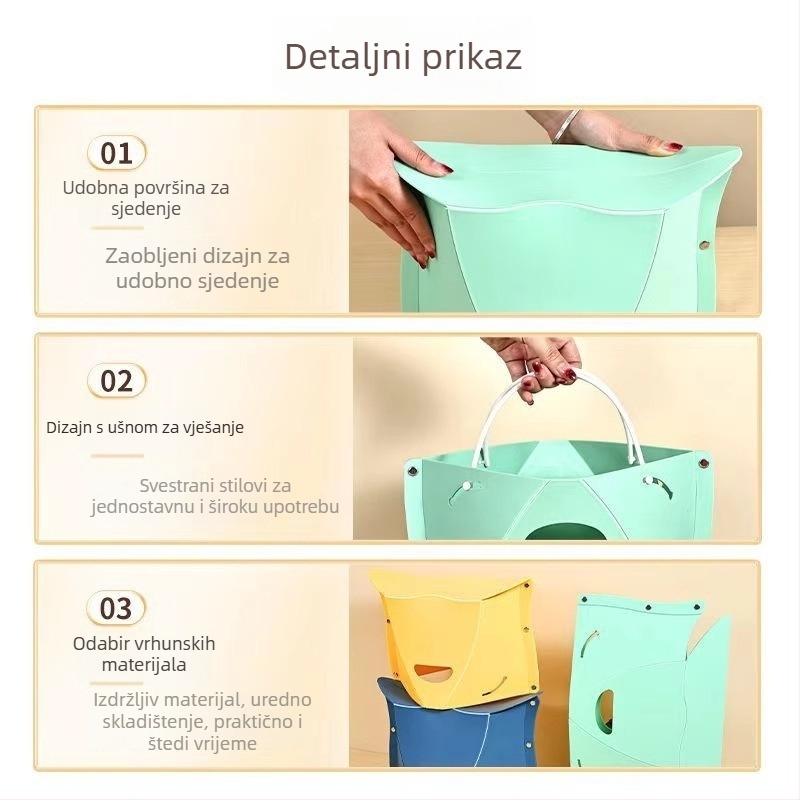 Detaljni prikaz

01

Udobna površina za sjedenje

Zaobljeni dizajn za udobno sjedenje

02

Dizajn s ušnom za vješanje

Svestrani stilovi za jednostavnu i široku upotrebu

03

Odabir vrhunskih materijala

Izdržljiv materijal, uredno skladištenje, praktično i štedi vrijeme