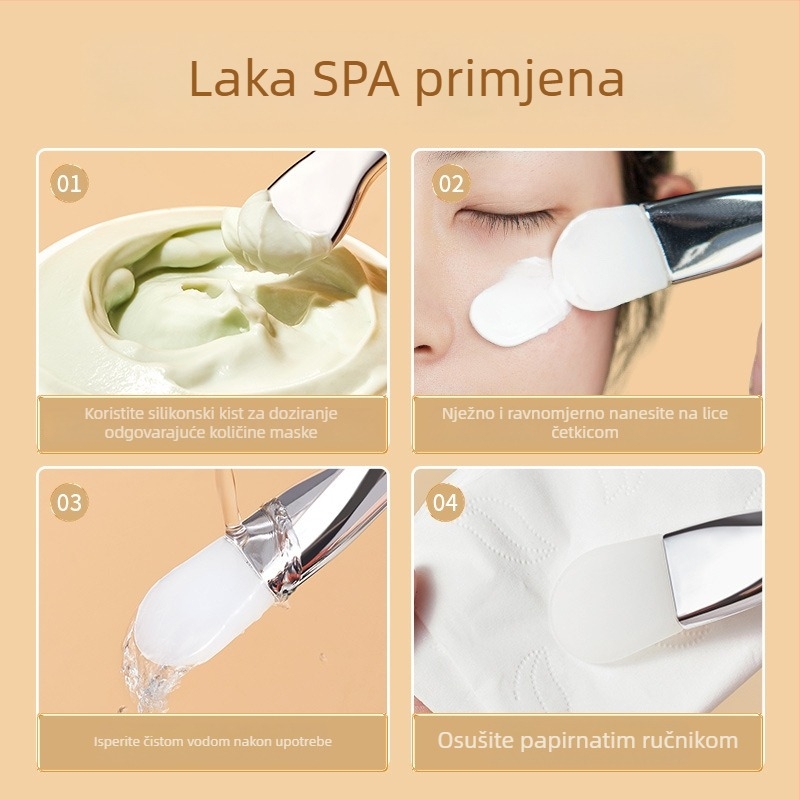 Laka SPA primjena

01

Koristite silikonski kist za doziranje odgovarajuće količine maske

02

Nježno i ravnomjerno nanesite na lice četkicom

03

Isperite čistom vodom nakon upotrebe

04

Osušite papirnatim ručnikom