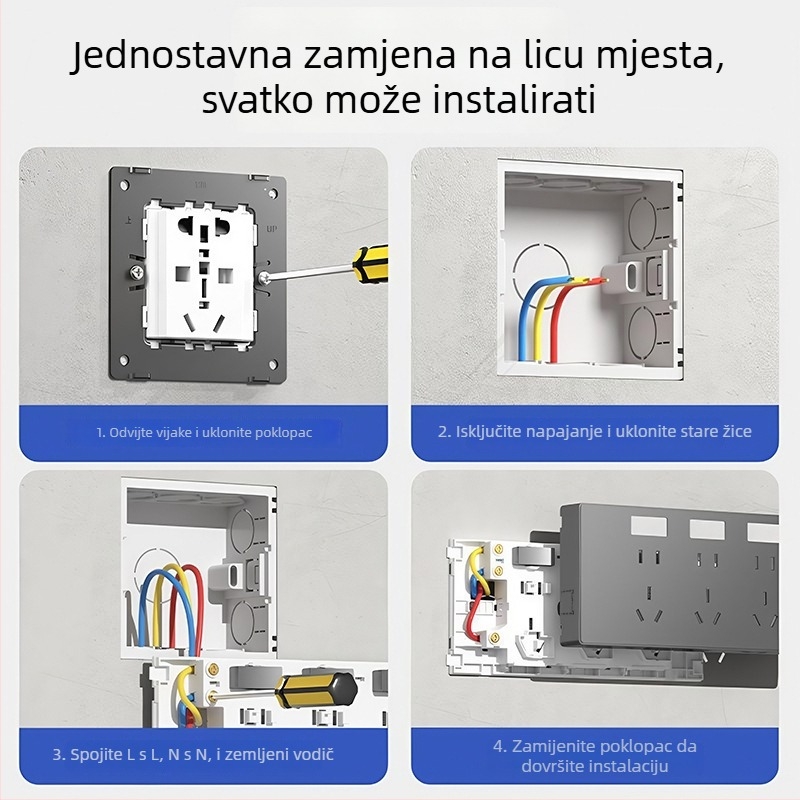 Jednostavna zamjena na licu mjesta, svatko može instalirati

UP

1. Odvijte vijake i uklonite poklopac

2. Isključite napajanje i uklonite stare žice

3. Spojite L s L, N s N, i zemljeni vodič

4. Zamijenite poklopac da dovršite instalaciju