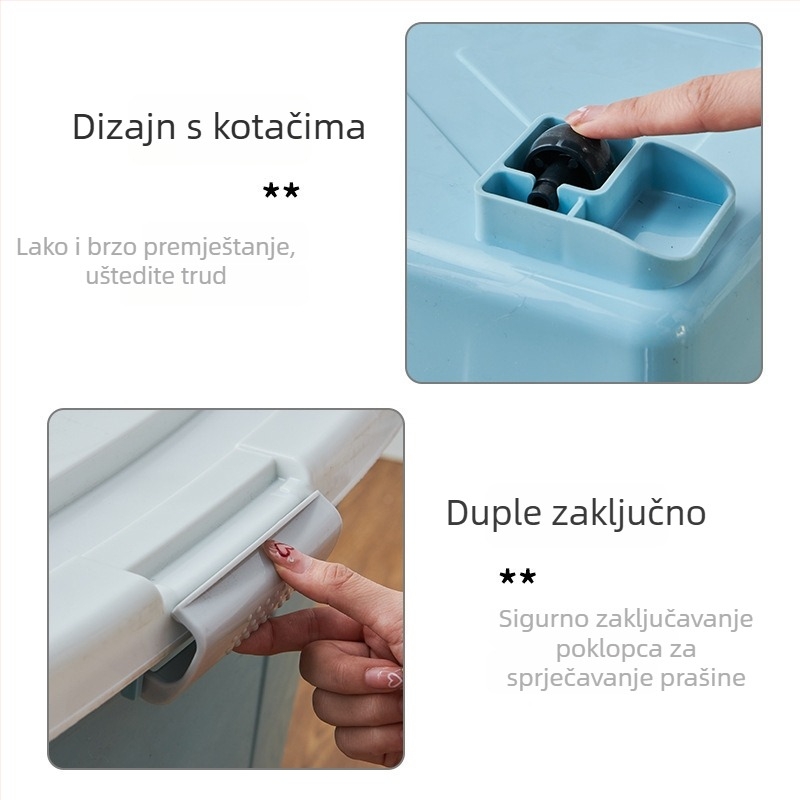 Dizajn s kotačima

**

Lako i brzo premještanje, uštedite trud

Duple zaključno

**

Sigurno zaključavanje poklopca za sprječavanje prašine