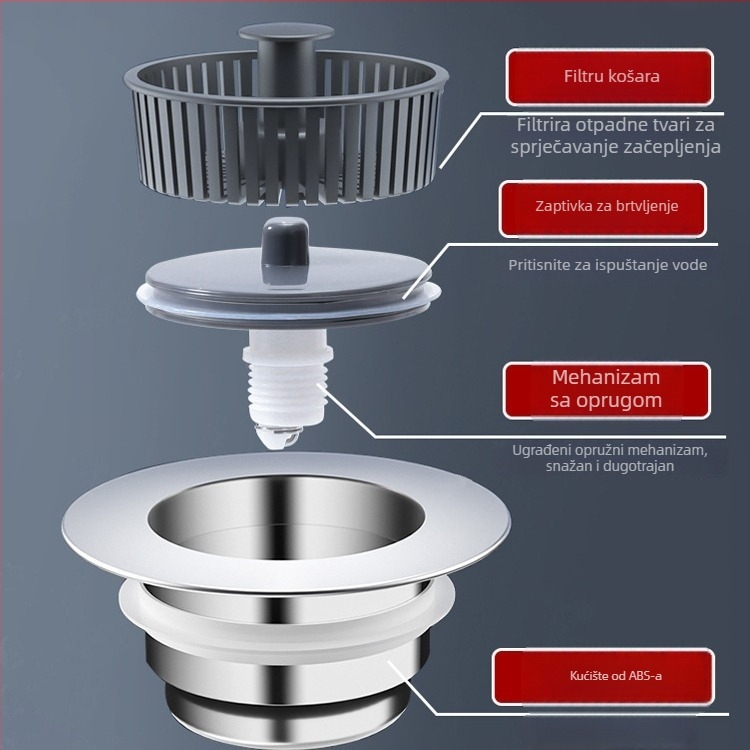 Filtru košara

Filtrira otpadne tvari za sprječavanje začepljenja

Zaptivka za brtvljenje

Pritisnite za ispuštanje vode

Mehanizam sa oprugom

Ugrađeni opružni mehanizam, snažan i dugotrajan

Kućište od ABS-a