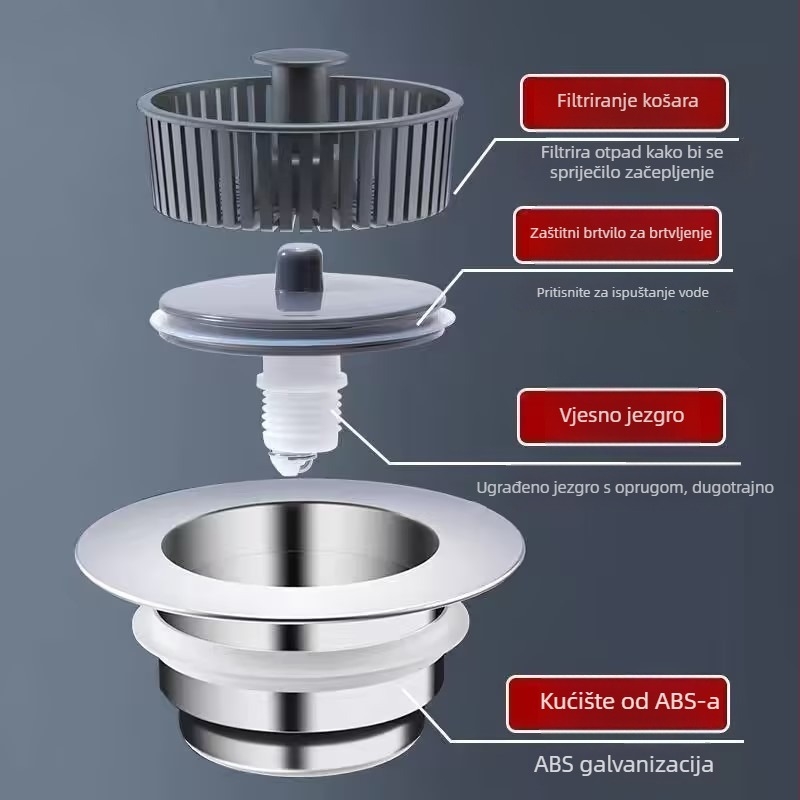 Filtriranje košara

Filtrira otpad kako bi se spriječilo začepljenje

Zaštitni brtvilo za brtvljenje

Pritisnite za ispuštanje vode

Vjesno jezgro

Ugrađeno jezgro s oprugom, dugotrajno

Kućište od ABS-a

ABS galvanizacija