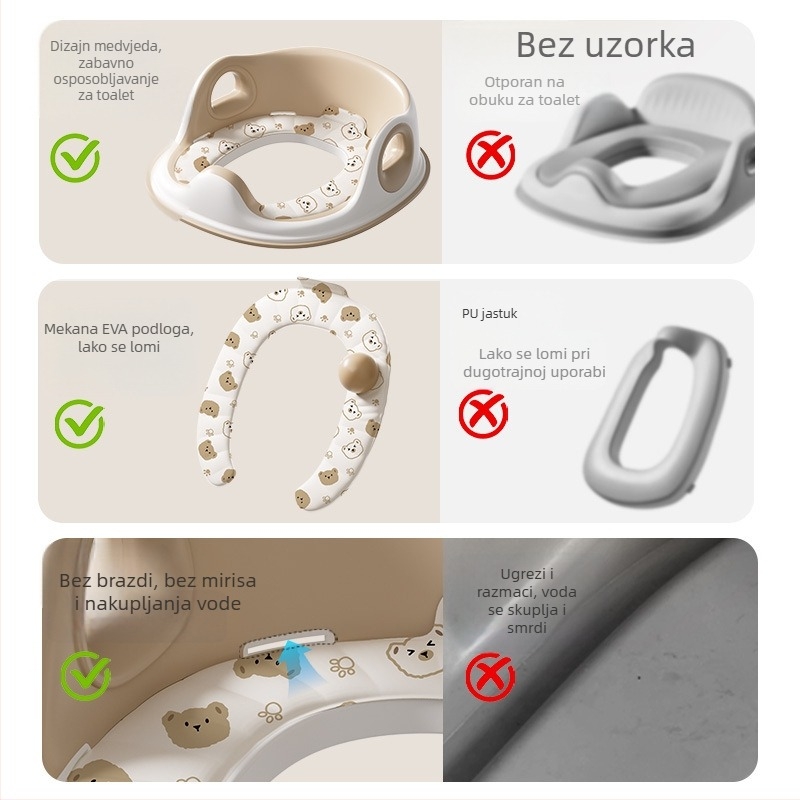 Dizajn medvjeda, zabavno osposobljavanje za toalet

Bez uzorka

Otporan na obuku za toalet

Mekana EVA podloga, lako se lomi

PU jastuk

Lako se lomi pri dugotrajnoj uporabi

Bez brazdi, bez mirisa i nakupljanja vode

Ugrezi i razmaci, voda se skuplja i smrdi