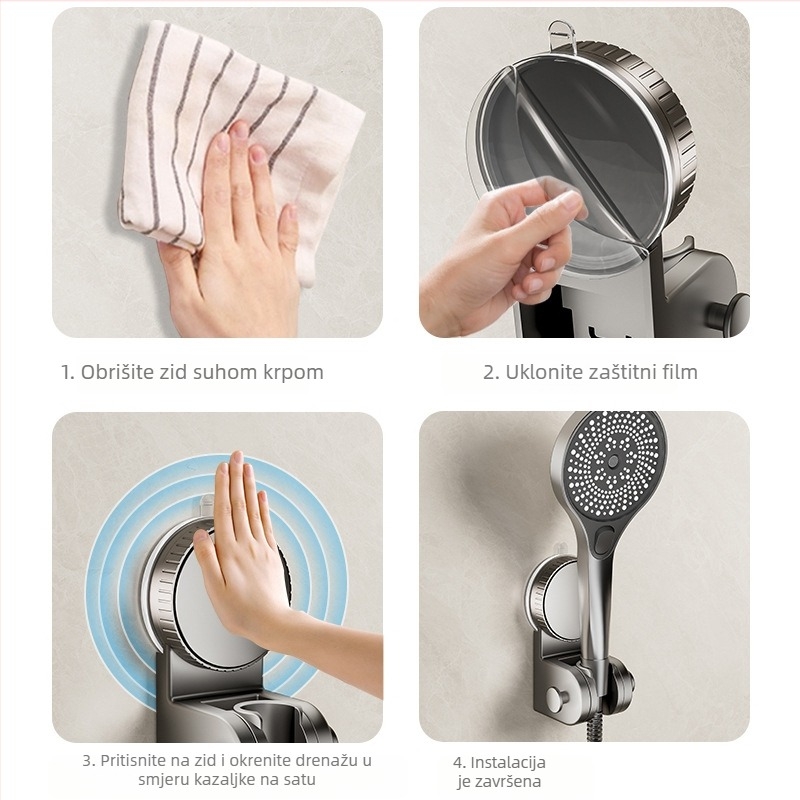 1. Obrišite zid suhom krpom

2. Uklonite zaštitni film

3. Pritisnite na zid i okrenite drenažu u smjeru kazaljke na satu

4. Instalacija je završena