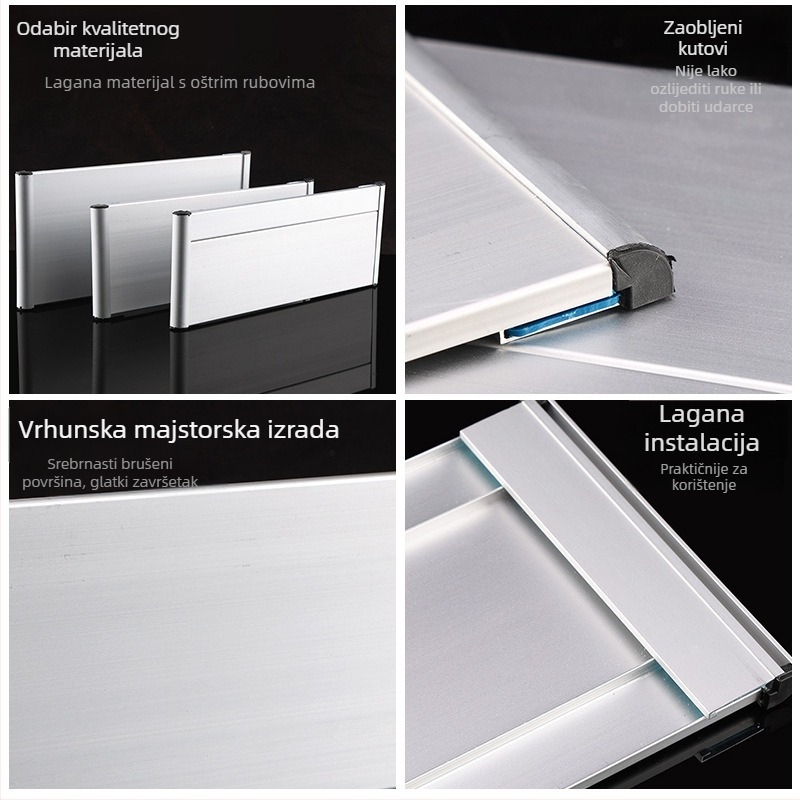 Odabir kvalitetnog materijala

Lagana materijal s oštrim rubovima

Zaobljeni kutovi

Nije lako ozlijediti ruke ili dobiti udarce

Vrhunska majstorska izrada

Srebrnasti brušeni površina, glatki završetak

Lagana instalacija

Praktičnije za korištenje