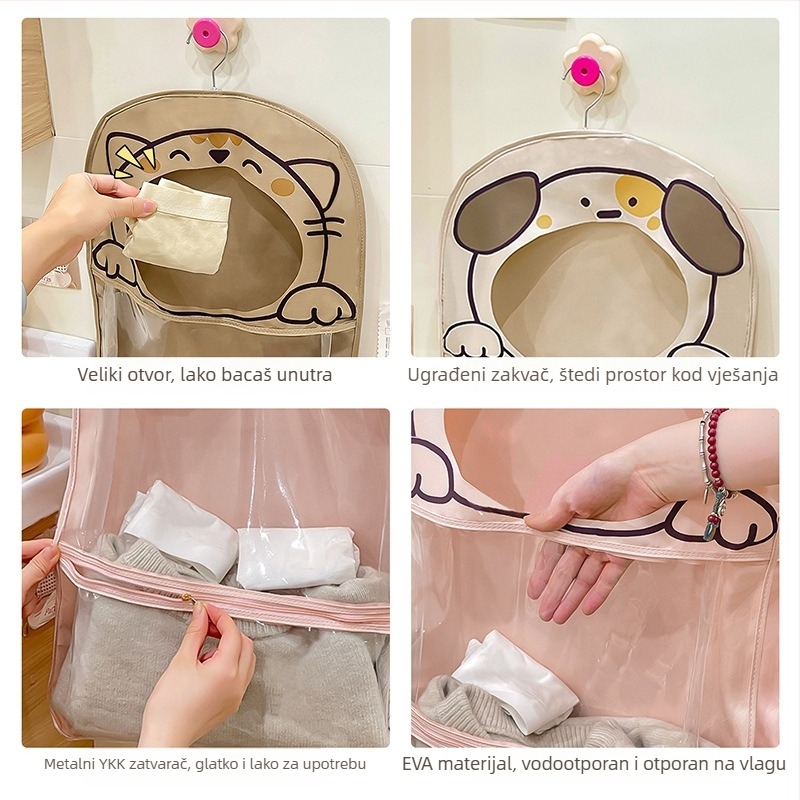 Veliki otvor, lako bacaš unutra

Ugrađeni zakvač, štedi prostor kod vješanja

Metalni YKK zatvarač, glatko i lako za upotrebu

EVA materijal, vodootporan i otporan na vlagu