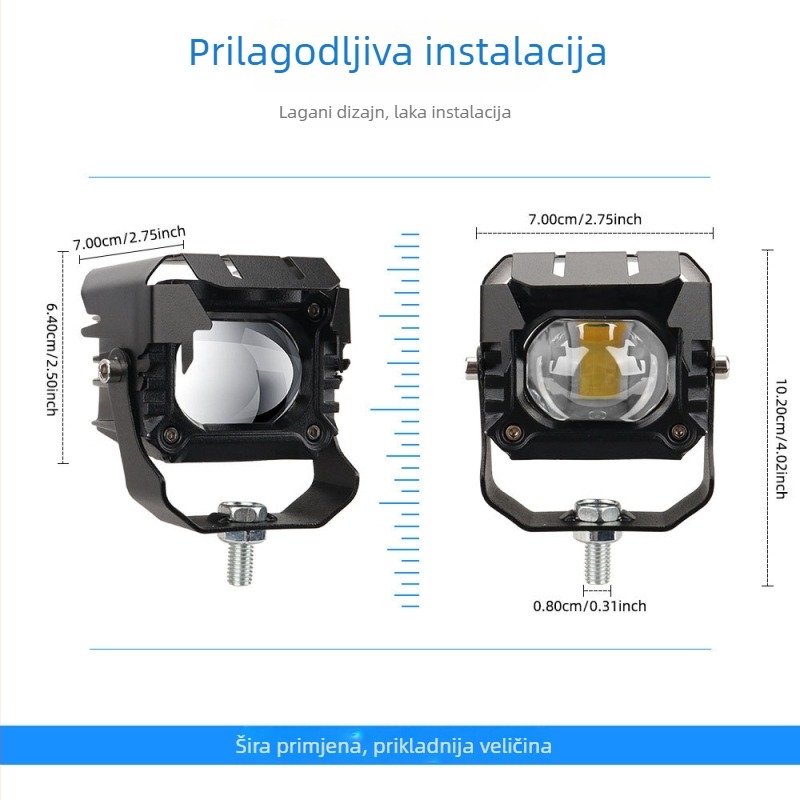 Prilagodljiva instalacija

Lagani dizajn, laka instalacija

7.00cm/2.75inch

6.40cm/2.50inch

7.00cm/2.75inch

10.20cm/4.02inch

0.80cm/0.31inch

Šira primjena, prikladnija veličina