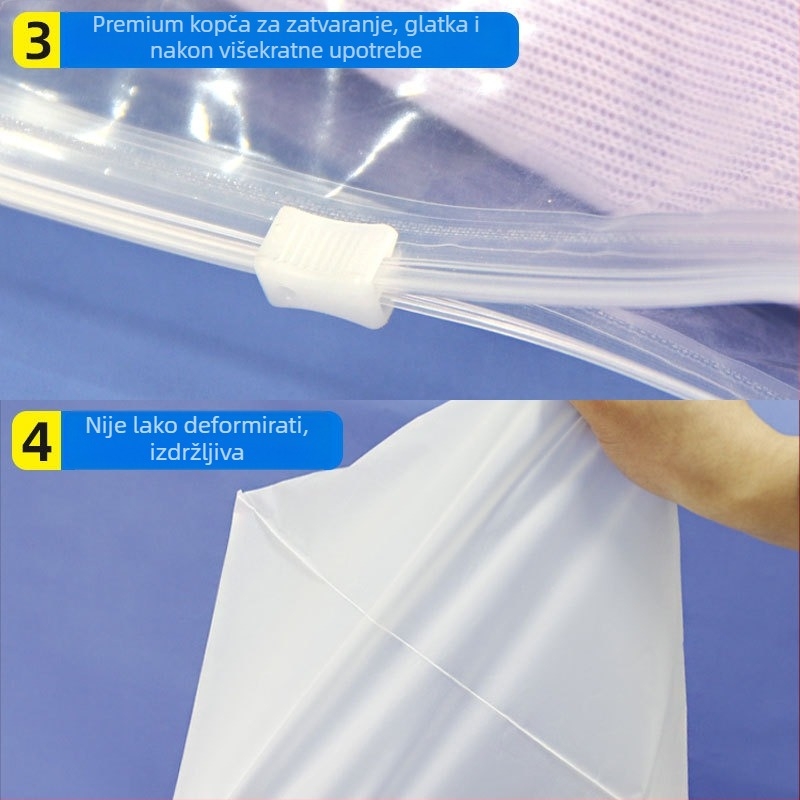 3 Premium kopča za zatvaranje, glatka i nakon višekratne upotrebe

4 Nije lako deformirati, izdržljiva