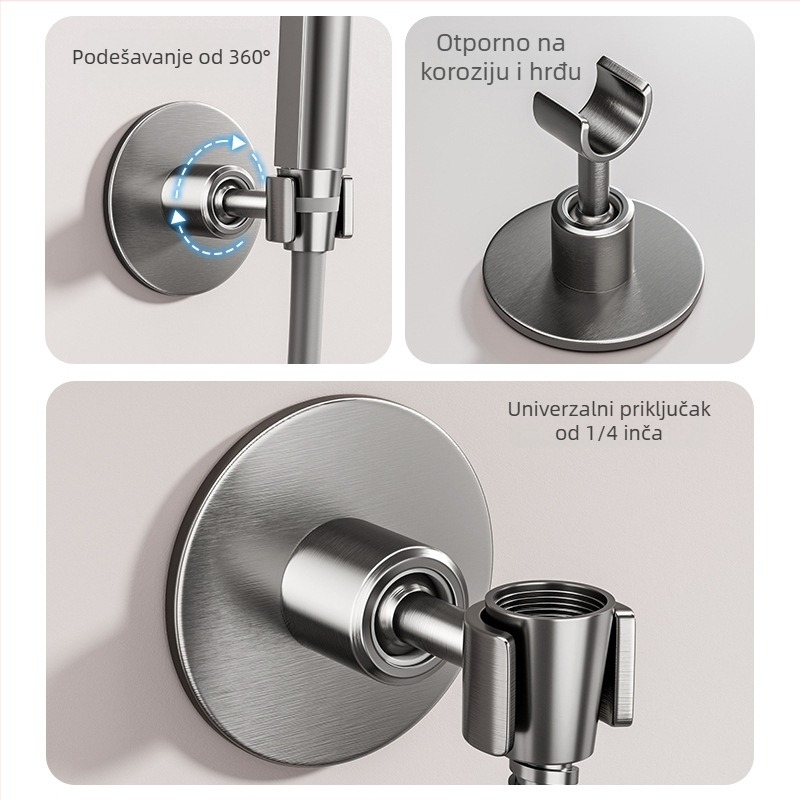 Podešavanje od 360°

Otporno na koroziju i hrđu

Univerzalni priključak od 1/4 inča