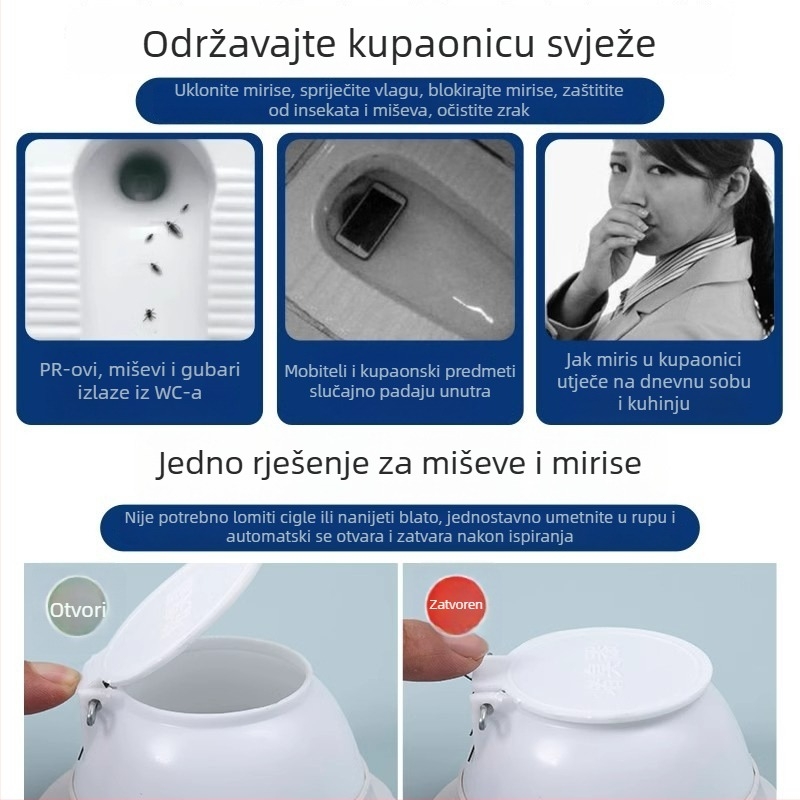 Održavajte kupaonicu svježe

Uklonite mirise, spriječite vlagu, blokirajte mirise, zaštitite od insekata i miševa, očistite zrak

PR-ovi, miševi i gubari izlaze iz WC-a

Mobiteli i kupaonski predmeti slučajno padaju unutra

Jak miris u kupaonici utječe na dnevnu sobu i kuhinju

Jedno rješenje za miševe i mirise

Nije potrebno lomiti cigle ili nanijeti blato, jednostavno umetnite u rupu i automatski se otvara i zatvara nakon ispiranja

Otvori

Zatvoren