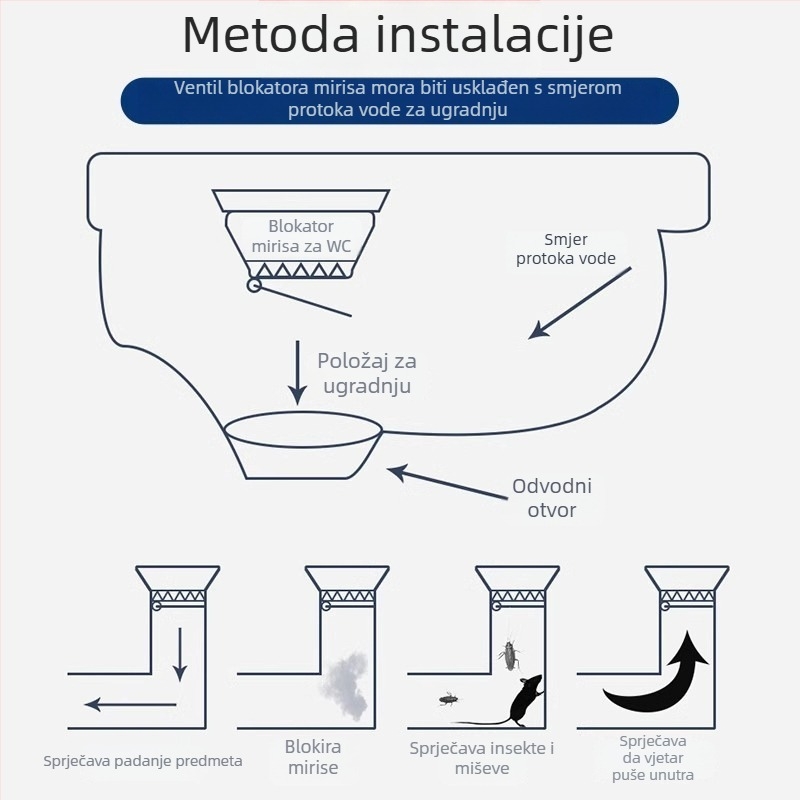 Metoda instalacije

Ventil blokatora mirisa mora biti usklađen s smjerom protoka vode za ugradnju

Blokator mirisa za WC

Smjer protoka vode

Položaj za ugradnju

Odvodni otvor

Sprječava padanje predmeta

Blokira mirise

Sprječava insekte i miševe

Sprječava da vjetar puše unutra