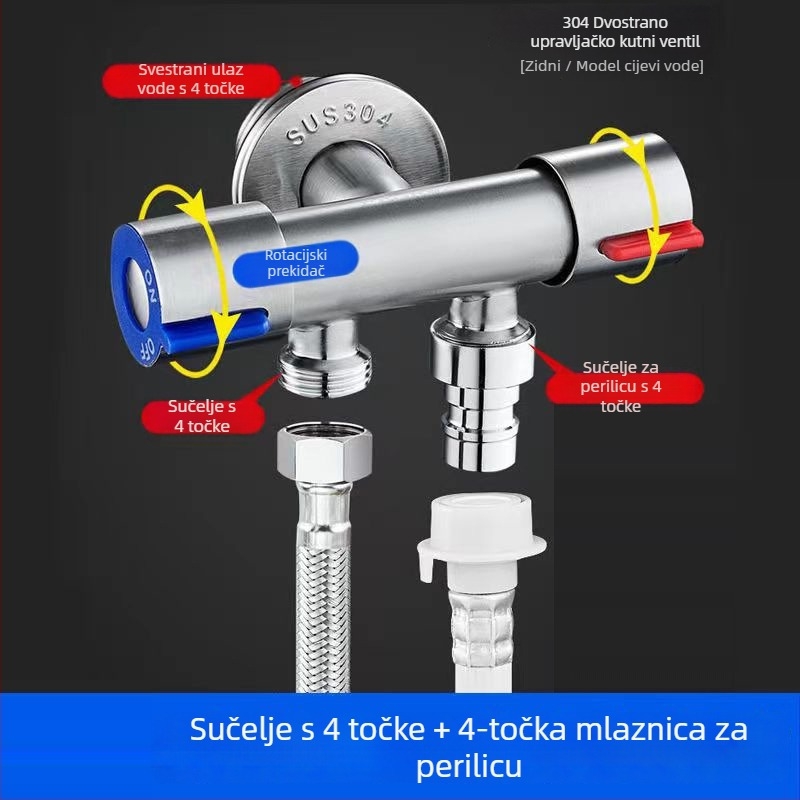 304 Dvostrano upravljačko kutni ventil
[Zidni / Model cijevi vode]

Svestrani ulaz vode s 4 točke

SUS304

Rotacijski prekidač

ON

OFF

Sučelje s 4 točke

Sučelje za perilicu s 4 točke

Sučelje s 4 točke + 4-točka mlaznica za perilicu