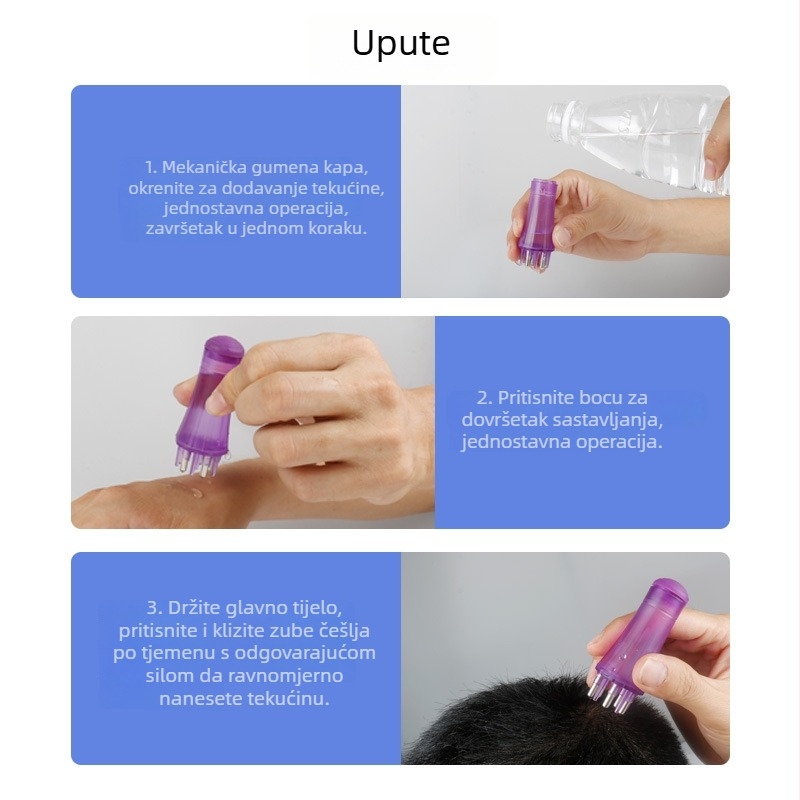 Upute

1. Mekanička gumena kapa, okrenite za dodavanje tekućine, jednostavna operacija, završetak u jednom koraku.

2. Pritisnite bocu za dovršetak sastavljanja, jednostavna operacija.

3. Držite glavno tijelo, pritisnite i klizite zube češlja po tjemenu s odgovarajućom silom da ravnomjerno nanesete tekućinu.