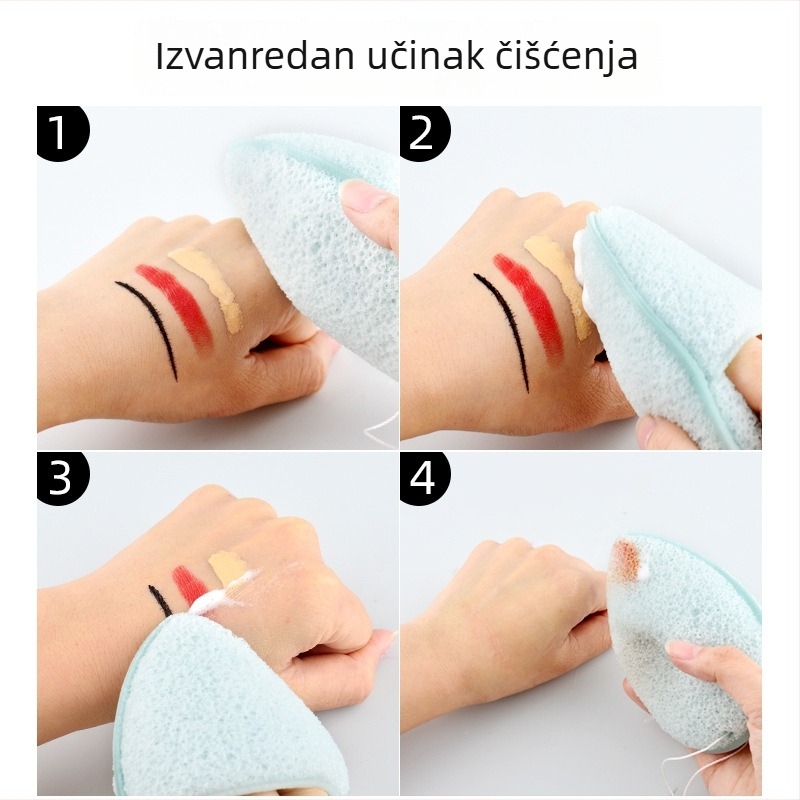 Izvanredan učinak čišćenja

1

2

3

4