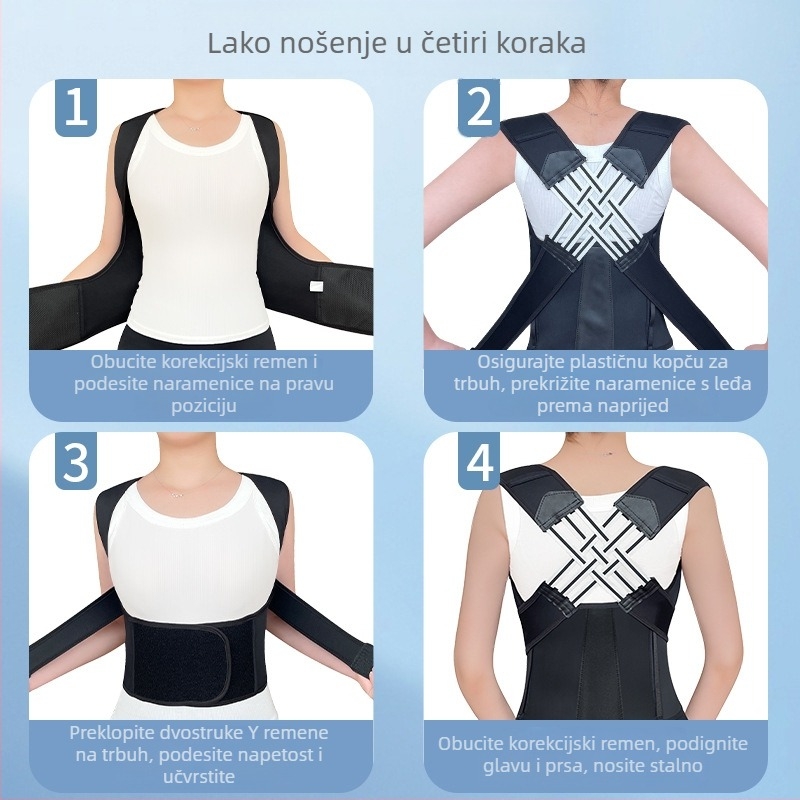 Lako nošenje u četiri koraka

1

Obucite korekcijski remen i podesite naramenice na pravu poziciju

2

Osigurajte plastičnu kopču za trbuh, prekrižite naramenice s leđa prema naprijed

3

Preklopite dvostruke Y remene na trbuh, podesite napetost i učvrstite

4

Obucite korekcijski remen, podignite glavu i prsa, nosite stalno