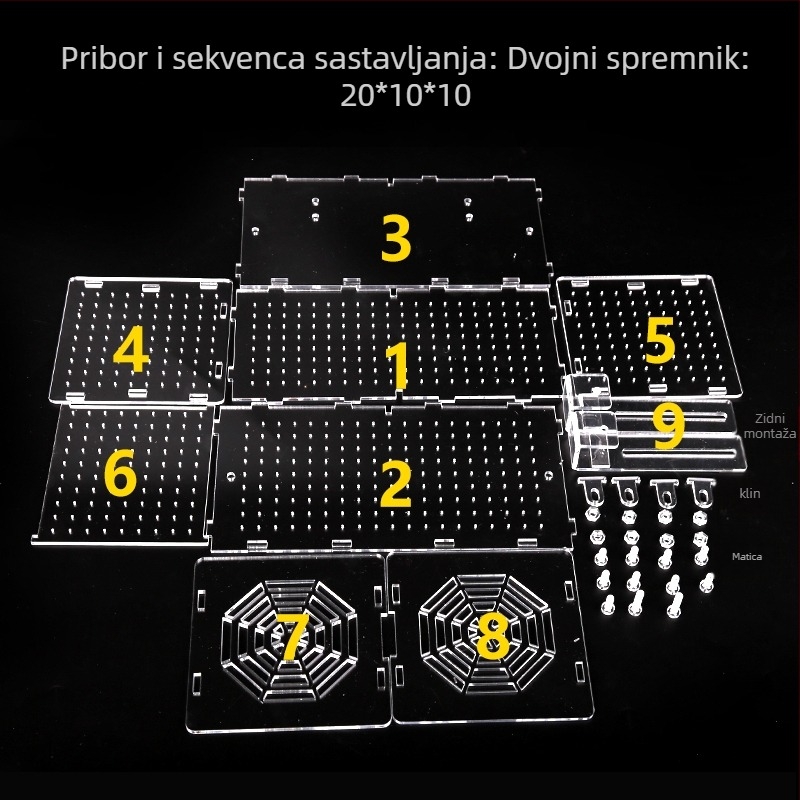 Pribor i sekvenca sastavljanja: Dvojni spremnik: 20*10*10

3

4

1

5

9

Zidni montaža

6

2

klin

Matica

7

8