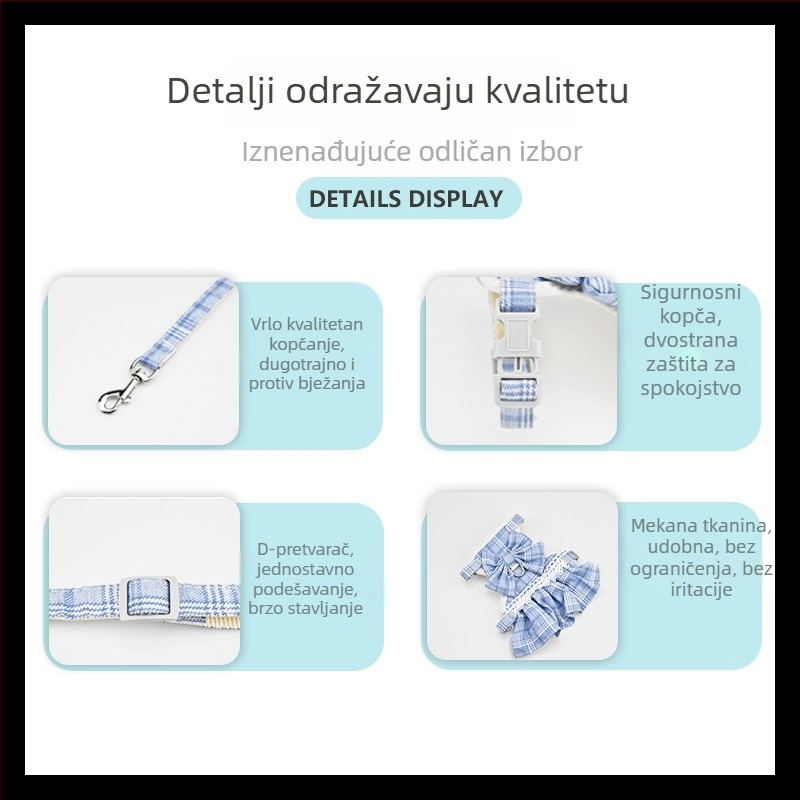 Detalji odražavaju kvalitetu

Iznenađujuće odličan izbor

DETAILS DISPLAY

Vrlo kvalitetan kopčanje, dugotrajno i protiv bježanja

Sigurnosni kopča, dvostrana zaštita za spokojstvo

D-pretvarač, jednostavno podešavanje, brzo stavljanje

Mekana tkanina, udobna, bez ograničenja, bez iritacije