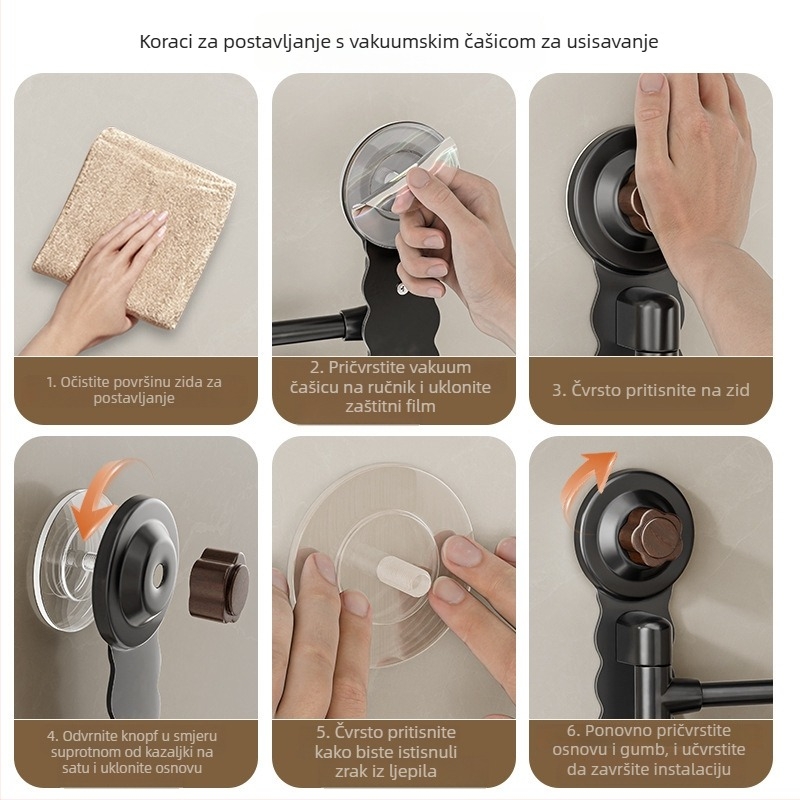 Koraci za postavljanje s vakuumskim čašicom za usisavanje

1. Očistite površinu zida za postavljanje

2. Pričvrstite vakuum čašicu na ručnik i uklonite zaštitni film

3. Čvrsto pritisnite na zid

4. Odvrnite knopf u smjeru suprotnom od kazaljki na satu i uklonite osnovu

5. Čvrsto pritisnite kako biste istisnuli zrak iz ljepila

6. Ponovno pričvrstite osnovu i gumb, i učvrstite da završite instalaciju