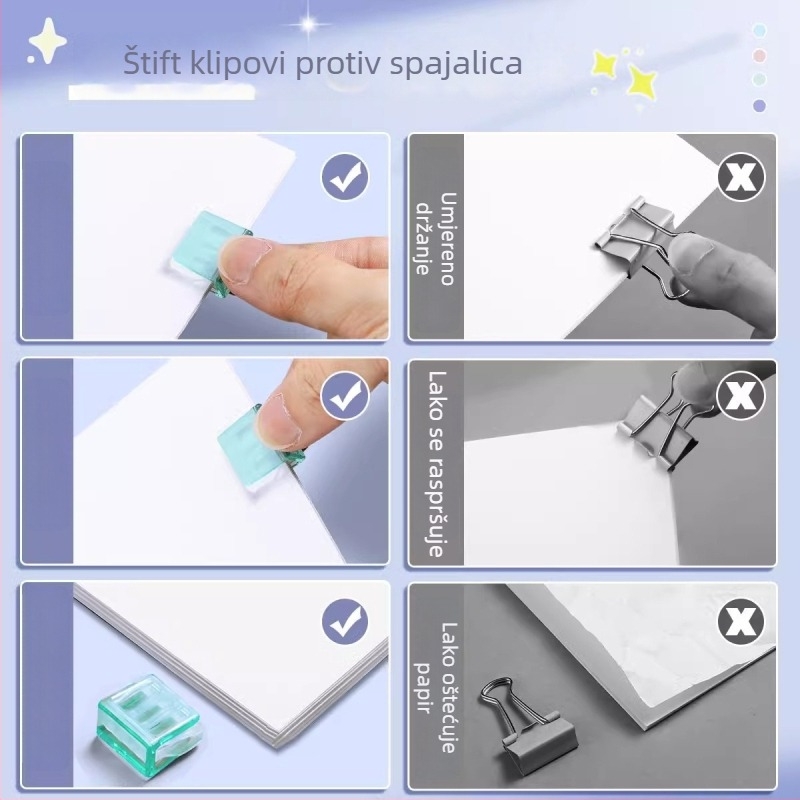 Štift klipovi protiv spajalica

Umjereno držanje

Lako se raspršuje

Lako oštećuje papir