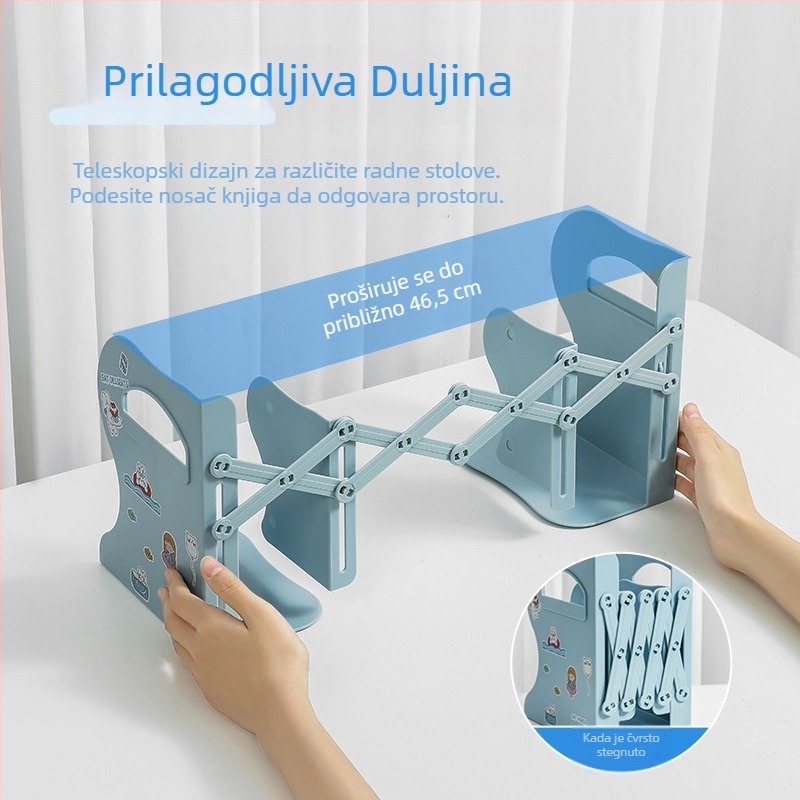 Prilagodljiva Duljina

Teleskopski dizajn za različite radne stolove. Podesite nosač knjiga da odgovara prostoru.

Proširuje se do približno 46,5 cm

Kada je čvrsto stegnuto