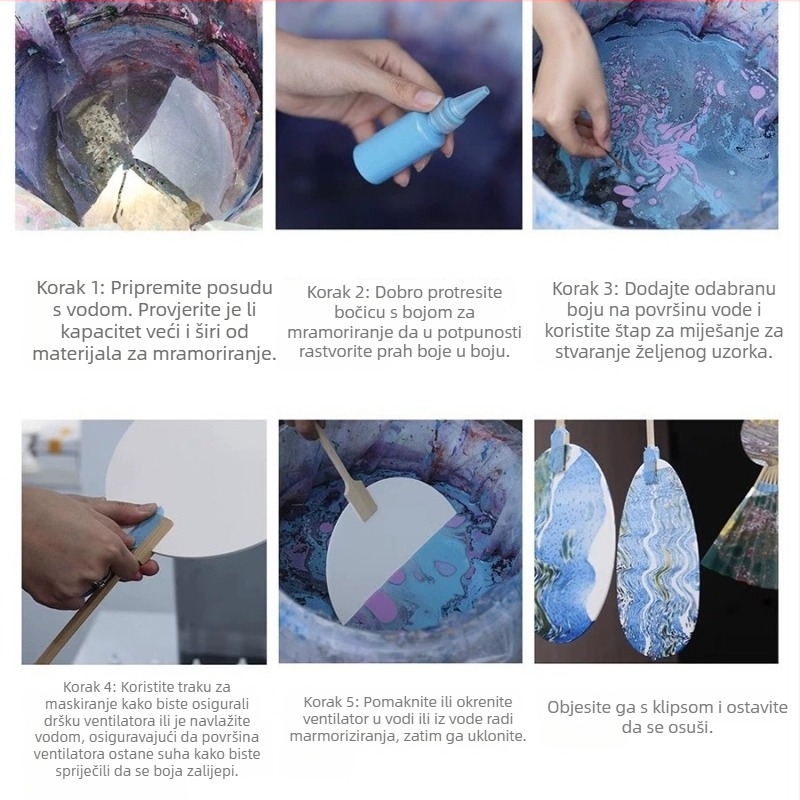 Korak 1: Pripremite posudu s vodom. Provjerite je li kapacitet veći i širi od materijala za mramoriranje.

Korak 2: Dobro protresite bočicu s bojom za mramoriranje da u potpunosti rastvorite prah boje u boju.

Korak 3: Dodajte odabranu boju na površinu vode i koristite štap za miješanje za stvaranje željenog uzorka.

Korak 4: Koristite traku za maskiranje kako biste osigurali dršku ventilatora ili je navlažite vodom, osiguravajući da površina ventilatora ostane suha kako biste spriječili da se boja zalijepi.

Korak 5: Pomaknite ili okrenite ventilator u vodi ili iz vode radi marmoriziranja, zatim ga uklonite.

Objesite ga s klipsom i ostavite da se osuši.