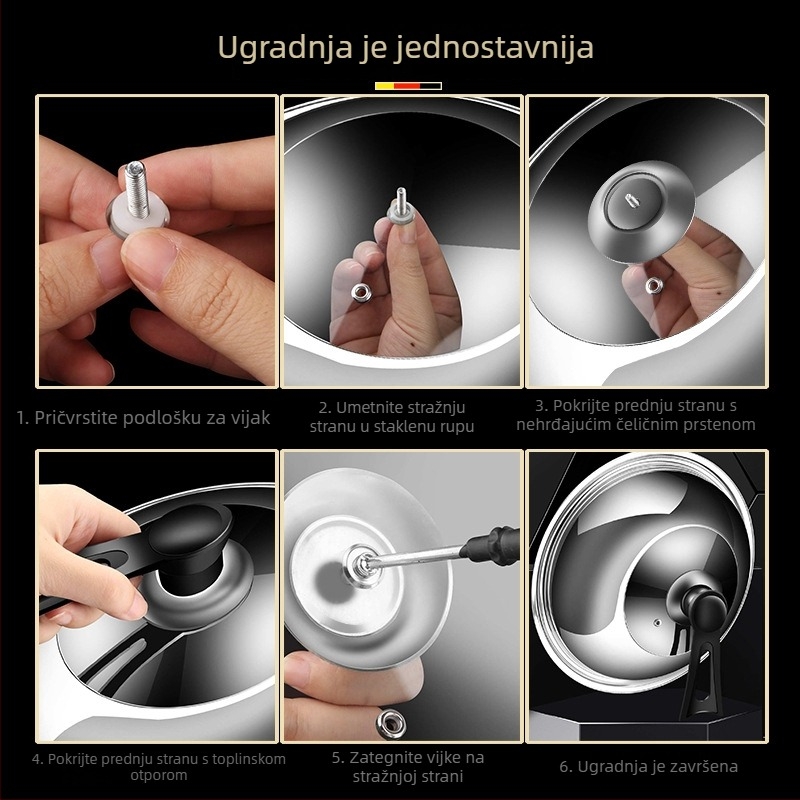 Ugradnja je jednostavnija

1. Pričvrstite podlošku za vijak

2. Umetnite stražnju stranu u staklenu rupu

3. Pokrijte prednju stranu s nehrđajućim čeličnim prstenom

4. Pokrijte prednju stranu s toplinskom otporom

5. Zategnite vijke na stražnjoj strani

6. Ugradnja je završena