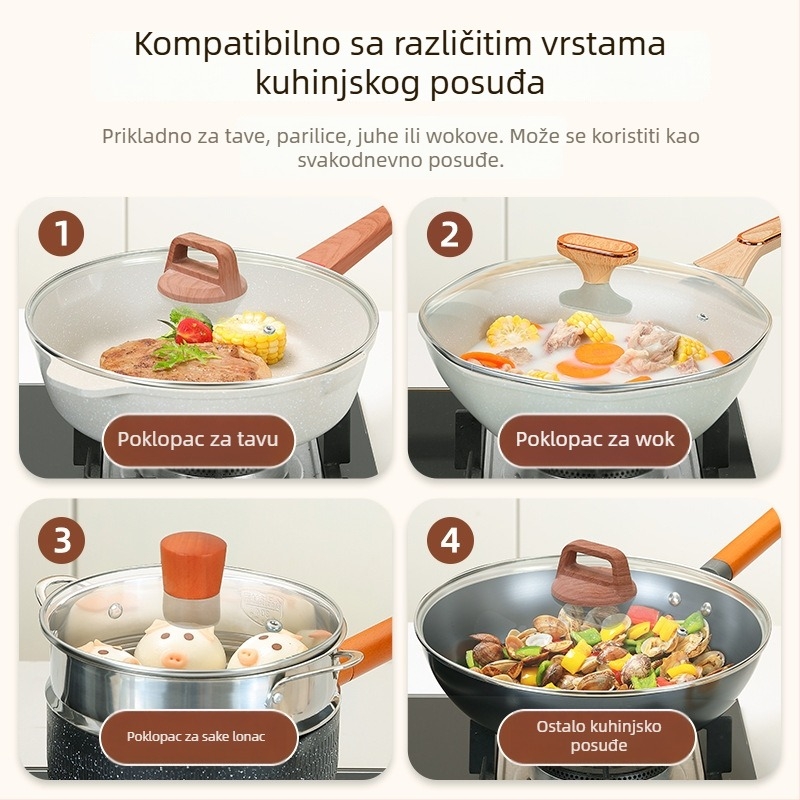 Kompatibilno sa različitim vrstama kuhinjskog posuđa

Prikladno za tave, parilice, juhe ili wokove. Može se koristiti kao svakodnevno posuđe.

1
Poklopac za tavu

2
Poklopac za wok

3
Poklopac za sake lonac

4
Ostalo kuhinjsko posuđe