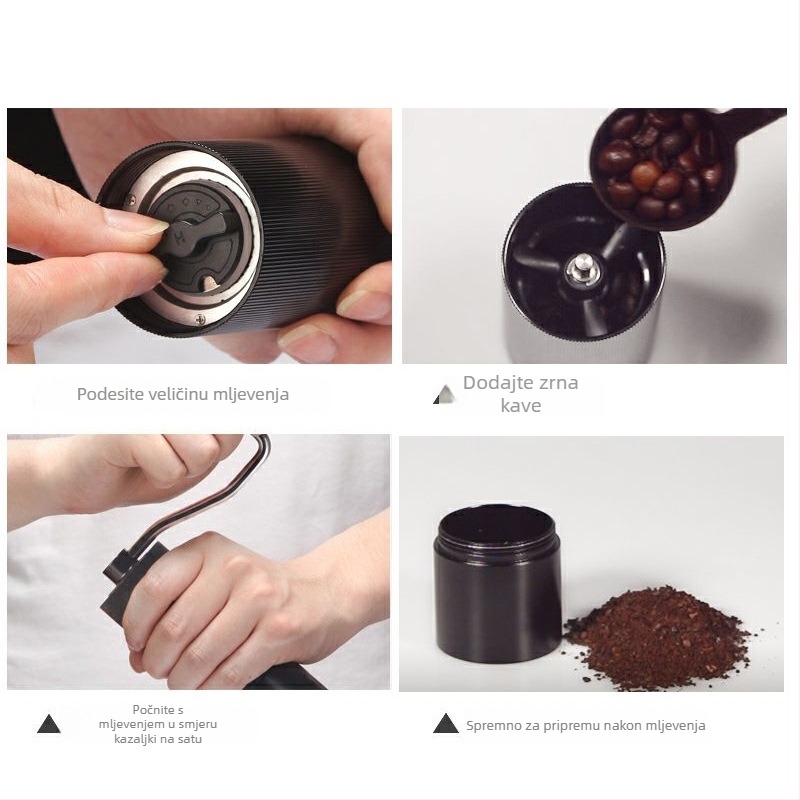 Podesite veličinu mljevenja

Dodajte zrna kave

Počnite s mljevenjem u smjeru kazaljki na satu

Spremno za pripremu nakon mljevenja