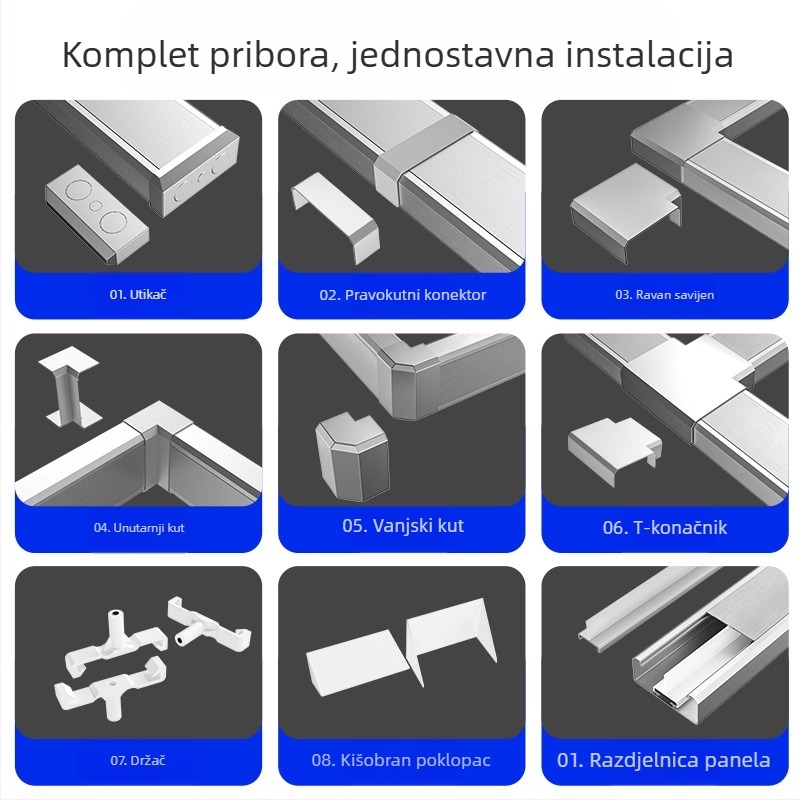 Komplet pribora, jednostavna instalacija

01. Utikač

02. Pravokutni konektor

03. Ravan savijen

04. Unutarnji kut

05. Vanjski kut

06. T-konačnik

07. Držač

08. Kišobran poklopac

01. Razdjelnica panela