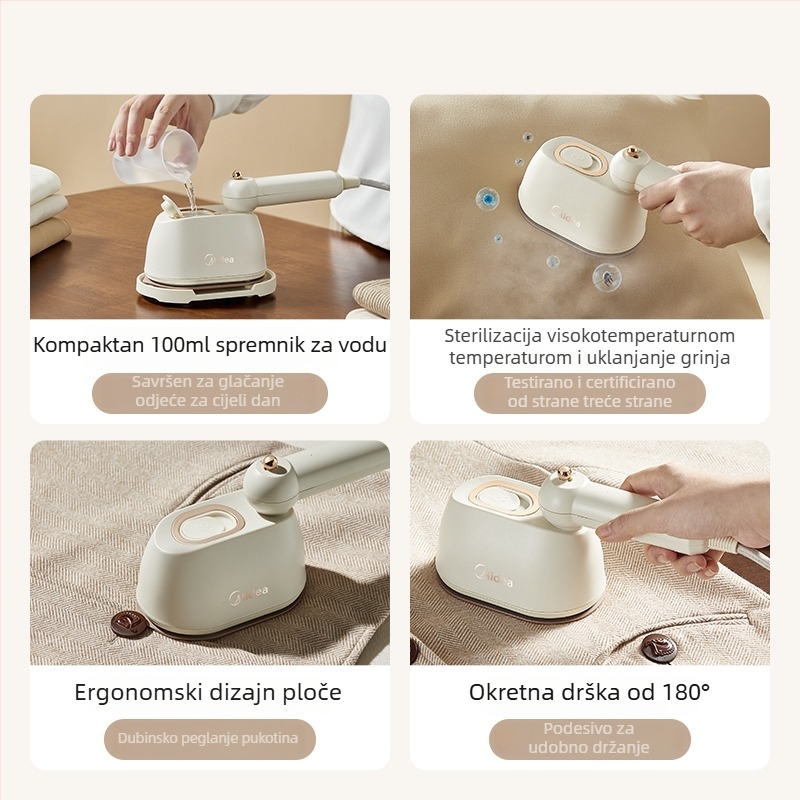 Midea

Kompaktan 100ml spremnik za vodu

Savršen za glačanje odjeće za cijeli dan

Midea

Sterilizacija visokotemperaturnom temperaturom i uklanjanje grinja

Testirano i certificirano od strane treće strane

Midea

Ergonomski dizajn ploče

Dubinsko peglanje pukotina

Midea

Okretna drška od 180°

Podesivo za udobno držanje