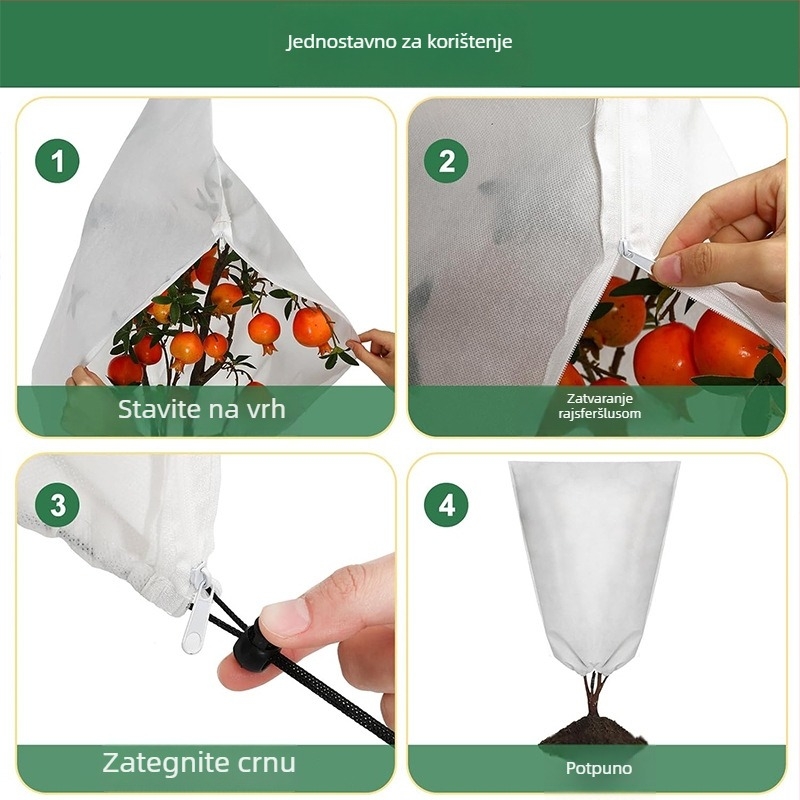 Jednostavno za korištenje

1

Stavite na vrh

2

Zatvaranje rajsferšlusom

3

Zategnite crnu

4

Potpuno