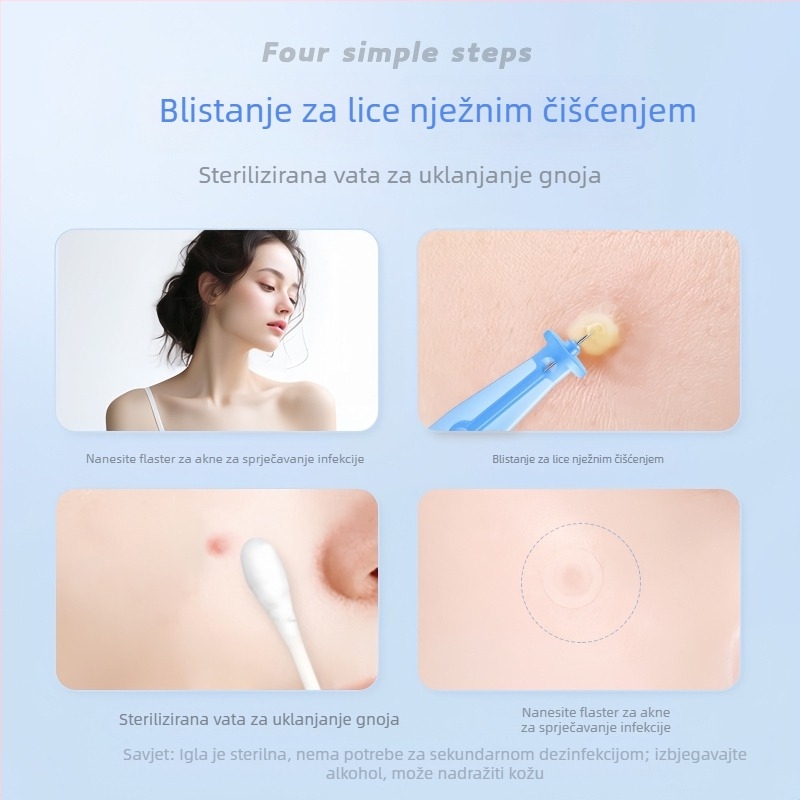 Four simple steps

Blistanje za lice nježnim čišćenjem

Sterilizirana vata za uklanjanje gnoja

Nanesite flaster za akne za sprječavanje infekcije

Blistanje za lice nježnim čišćenjem

Sterilizirana vata za uklanjanje gnoja

Nanesite flaster za akne za sprječavanje infekcije

Savjet: Igla je sterilna, nema potrebe za sekundarnom dezinfekcijom; izbjegavajte alkohol, može nadražiti kožu