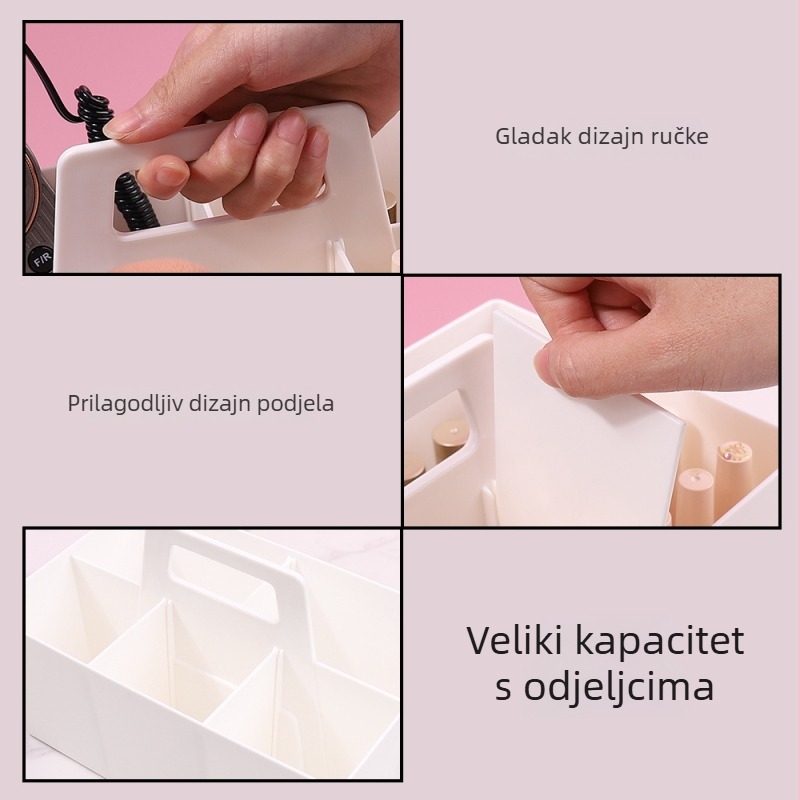 F/R

Gladak dizajn ručke

Prilagodljiv dizajn podjela

Veliki kapacitet s odjeljcima