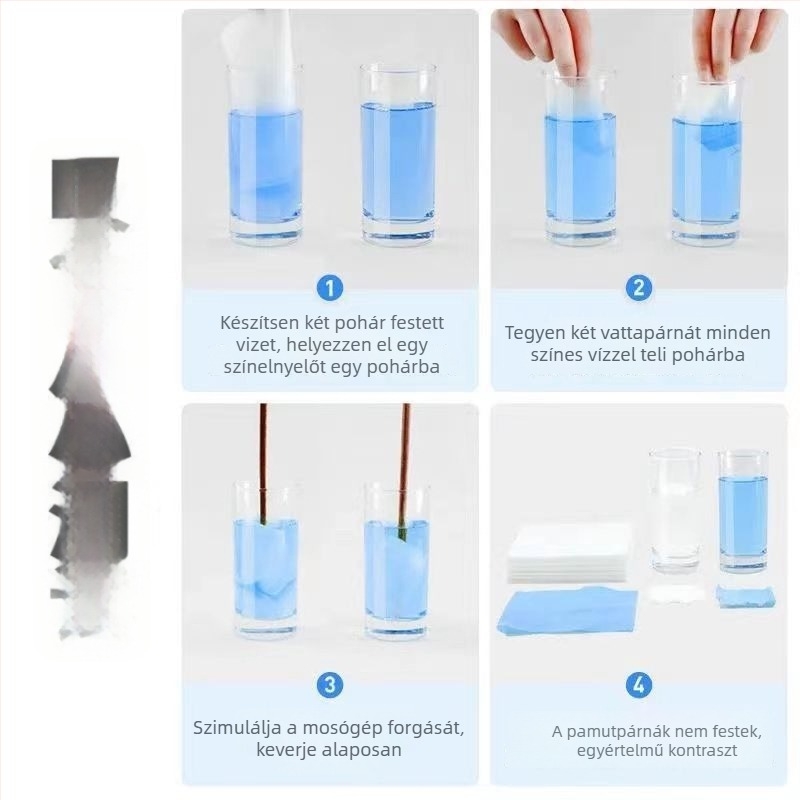 1

Készítsen két pohár festett vizet, helyezzen el egy színelnyelőt egy pohárba

2

Tegyen két vattapárnát minden színes vízzel teli pohárba

3

Szimulálja a mosógép forgását, keverje alaposan

4

A pamutpárnák nem festek, egyértelmű kontraszt