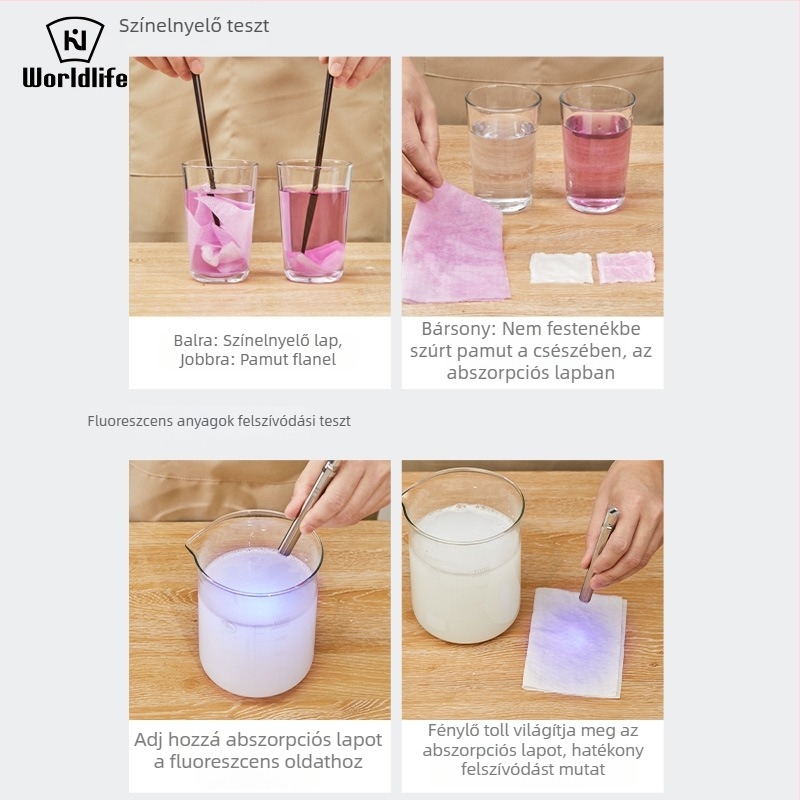 Worldlife

Színelnyelő teszt

Balra: Színelnyelő lap, Jobbra: Pamut flanel

Bársony: Nem festenékbe szúrt pamut a csészében, az abszorpciós lapban

Fluoreszcens anyagok felszívódási teszt

Adj hozzá abszorpciós lapot a fluoreszcens oldathoz

Fénylő toll világítja meg az abszorpciós lapot, hatékony felszívódást mutat