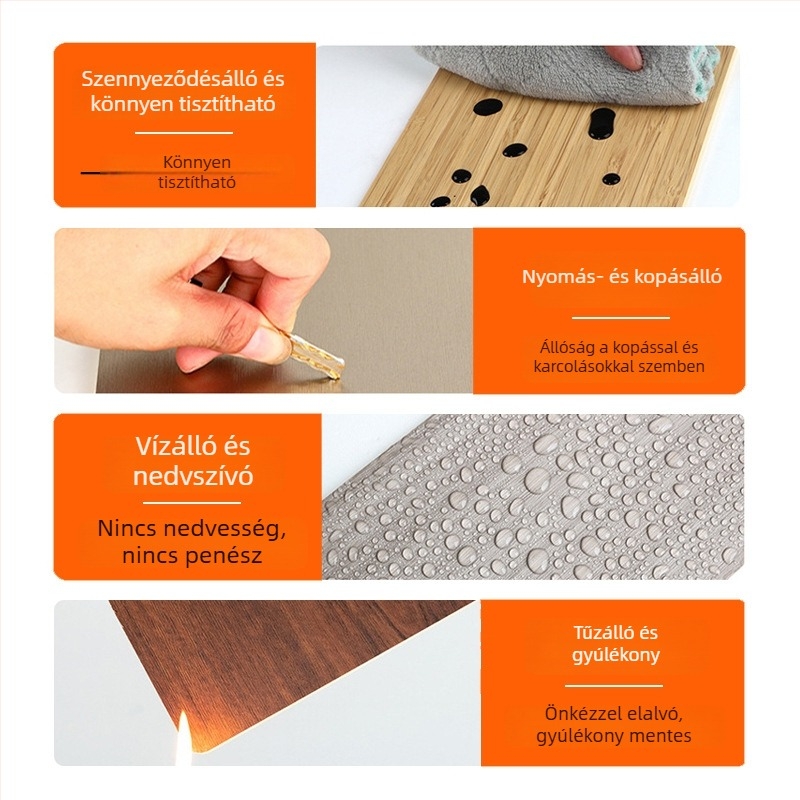 Szennyeződésálló és könnyen tisztítható

Könnyen tisztítható

Nyomás- és kopásálló

Állóság a kopással és karcolásokkal szemben

Vízálló és nedvszívó

Nincs nedvesség, nincs penész

Tűzálló és gyúlékony

Önkézzel elalvó, gyúlékony mentes