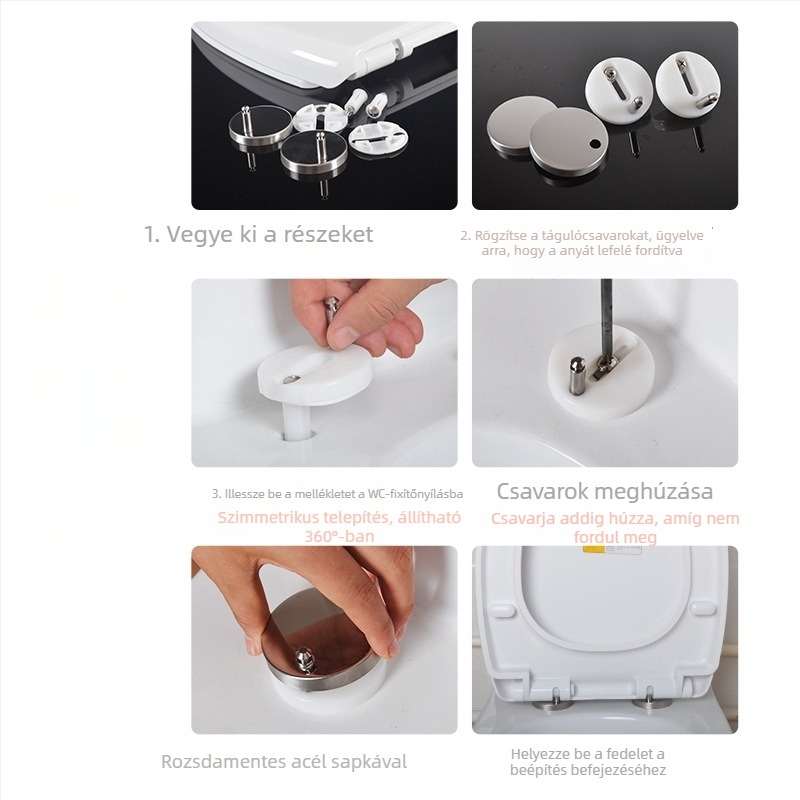 1. Vegye ki a részeket

2. Rögzítse a tágulócsavarokat, ügyelve arra, hogy a anyát lefelé fordítva

3. Illessze be a mellékletet a WC-fixítőnyílásba

Szimmetrikus telepítés, állítható 360°-ban

Csavarok meghúzása

Csavarja addig húzza, amíg nem fordul meg

Rozsdamentes acél sapkával

Helyezze be a fedelet a beépítés befejezéséhez