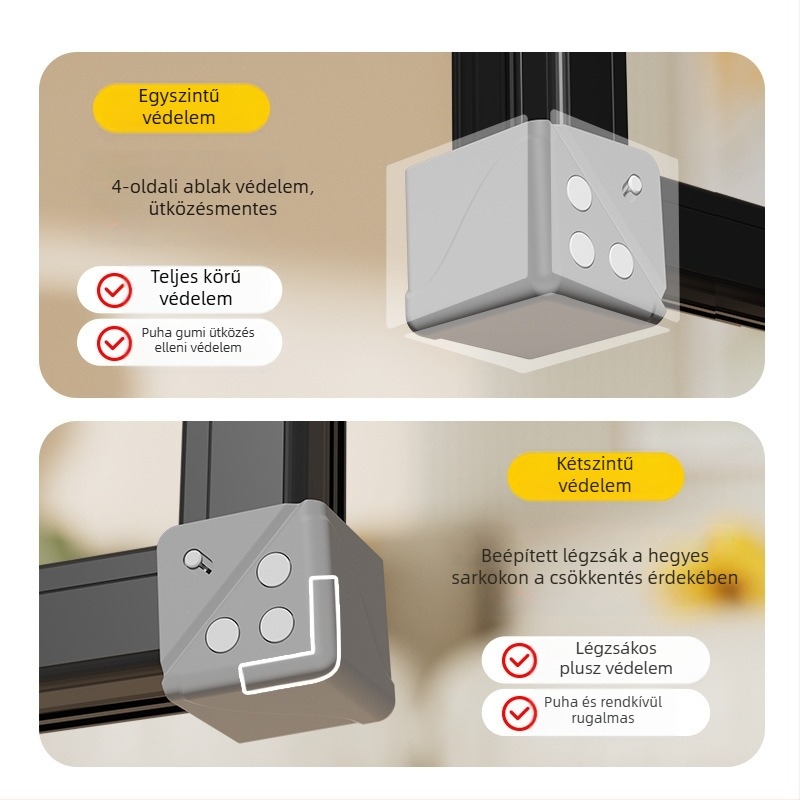 Egyszintű védelem

4-oldali ablak védelem, ütközésmentes

Teljes körű védelem

Puha gumi ütközés elleni védelem

Kétszintű védelem

Beépített légzsák a hegyes sarkokon a csökkentés érdekében

Légzsákos plusz védelem

Puha és rendkívül rugalmas