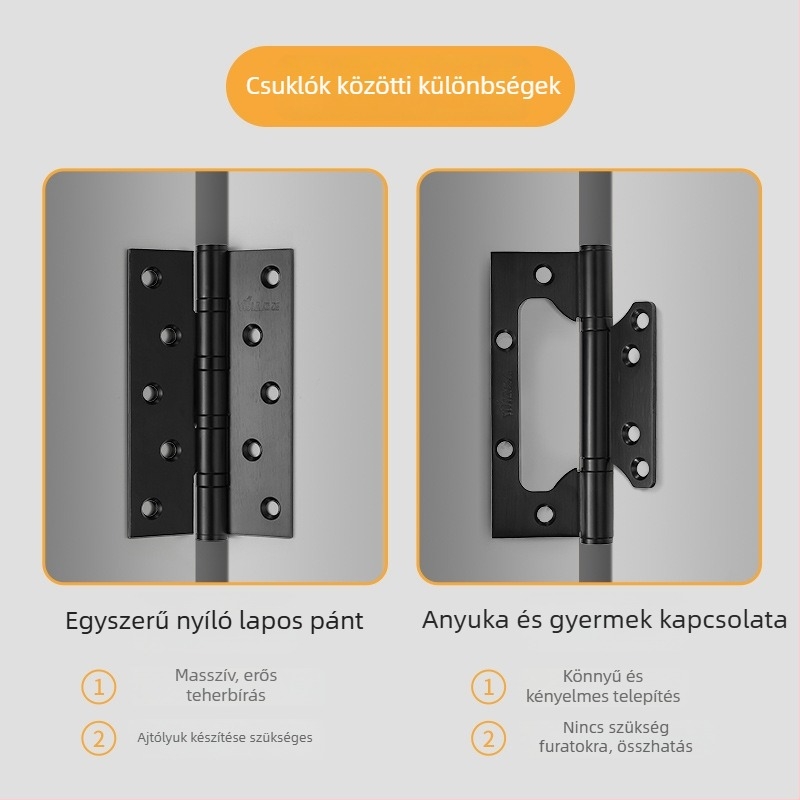 Csuklók közötti különbségek

Egyszerű nyíló lapos pánt

1 Masszív, erős teherbírás

2 Ajtólyuk készítése szükséges

Anyuka és gyermek kapcsolata

1 Könnyű és kényelmes telepítés

2 Nincs szükség furatokra, összhatás