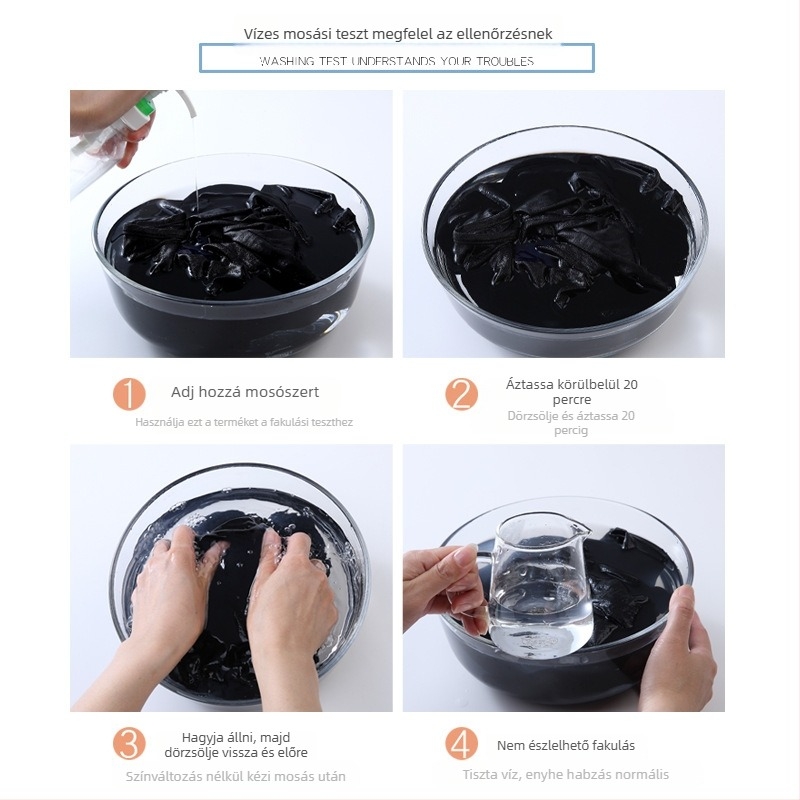 Vízes mosási teszt megfelel az ellenőrzésnek

WASHING TEST UNDERSTANDS YOUR TROUBLES

1 Adj hozzá mosószert

Használja ezt a terméket a fakulási teszthez

2 Áztassa körülbelül 20 percre

Dörzsölje és áztassa 20 percig

3 Hagyja állni, majd dörzsölje vissza és előre

Színváltozás nélkül kézi mosás után

4 Nem észlelhető fakulás

Tiszta víz, enyhe habzás normális