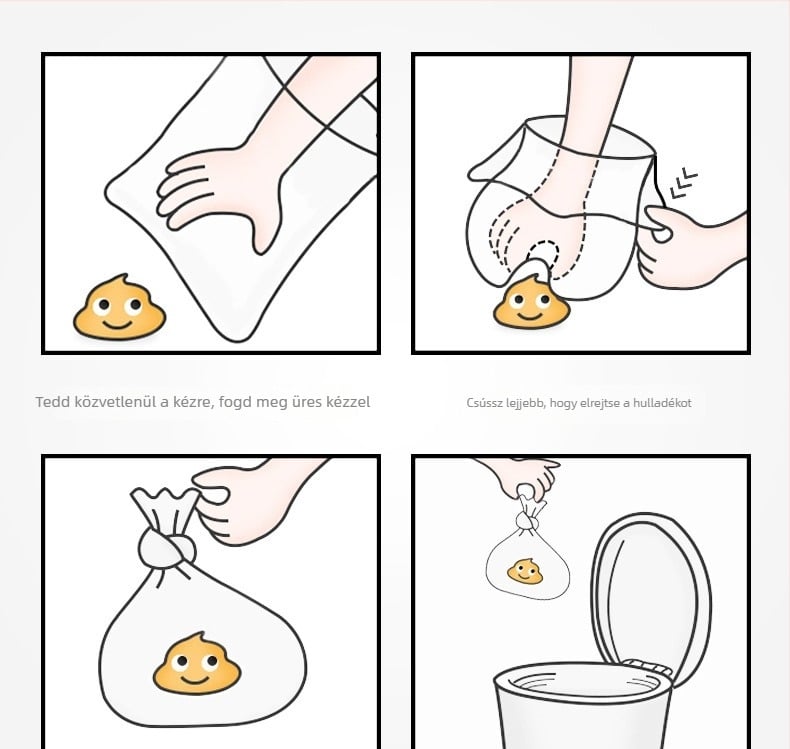 Tedd közvetlenül a kézre, fogd meg üres kézzel

Csússz lejjebb, hogy elrejtse a hulladékot