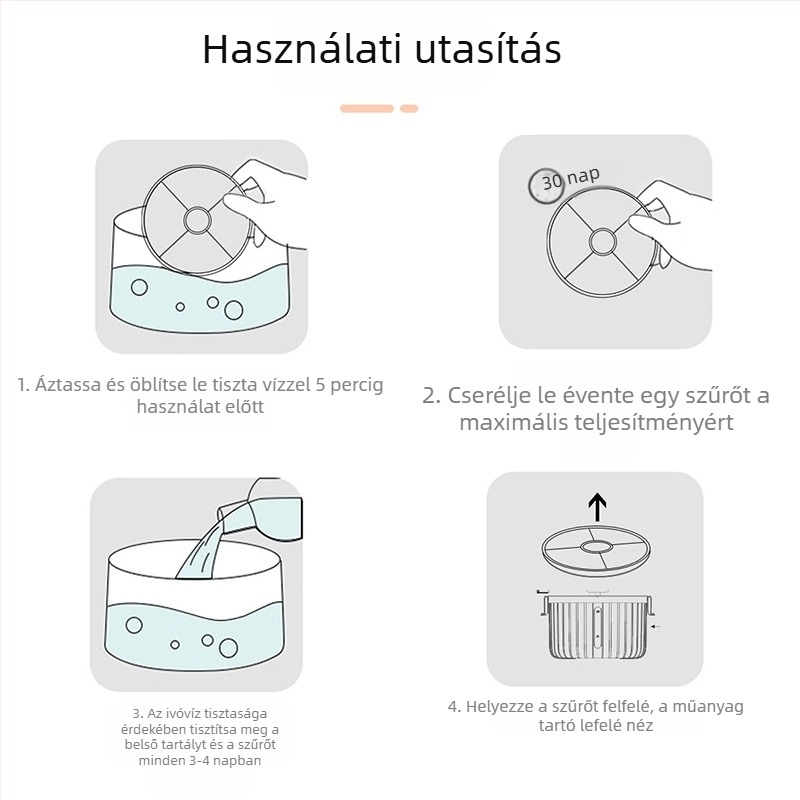 Használati utasítás

30 nap

1. Áztassa és öblítse le tiszta vízzel 5 percig használat előtt

2. Cserélje le évente egy szűrőt a maximális teljesítményért

3. Az ivóvíz tisztasága érdekében tisztítsa meg a belső tartályt és a szűrőt minden 3-4 napban

4. Helyezze a szűrőt felfelé, a műanyag tartó lefelé néz