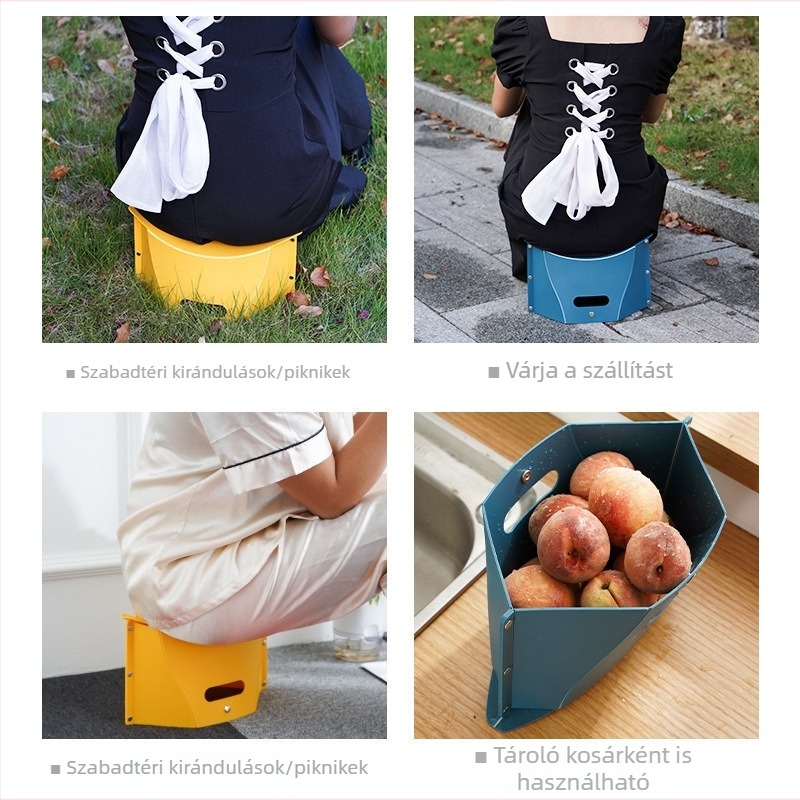 ■ Szabadtéri kirándulások/piknikek

■ Várja a szállítást

■ Szabadtéri kirándulások/piknikek

■ Tároló kosárként is használható