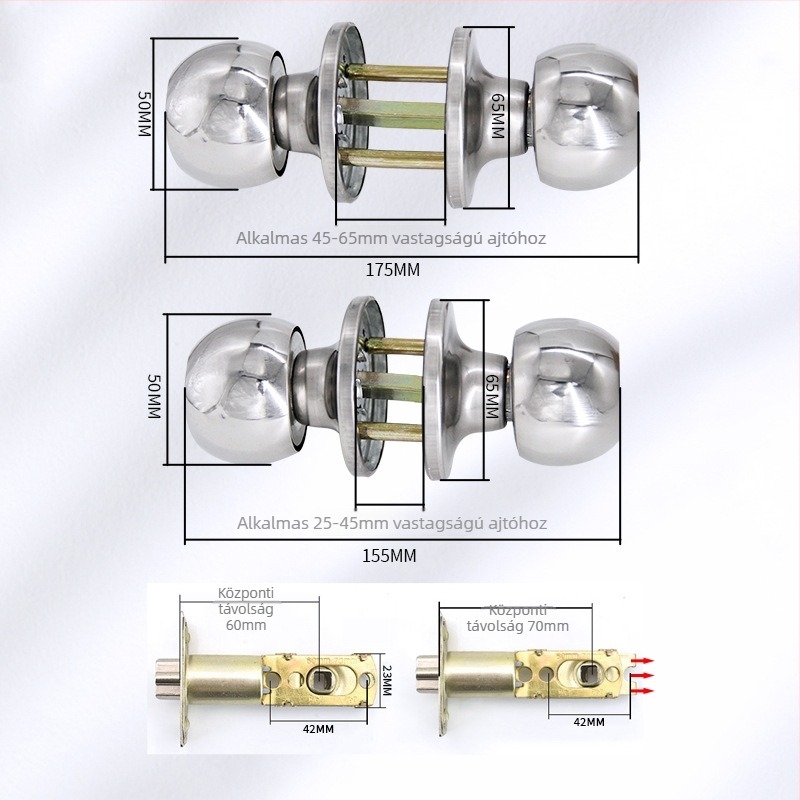 50MM
65MM
Alkalmas 45-65mm vastagságú ajtóhoz
175MM

50MM
65MM
Alkalmas 25-45mm vastagságú ajtóhoz
155MM

Központi távolság 60mm
23MM
42MM

Központi távolság 70mm
42MM