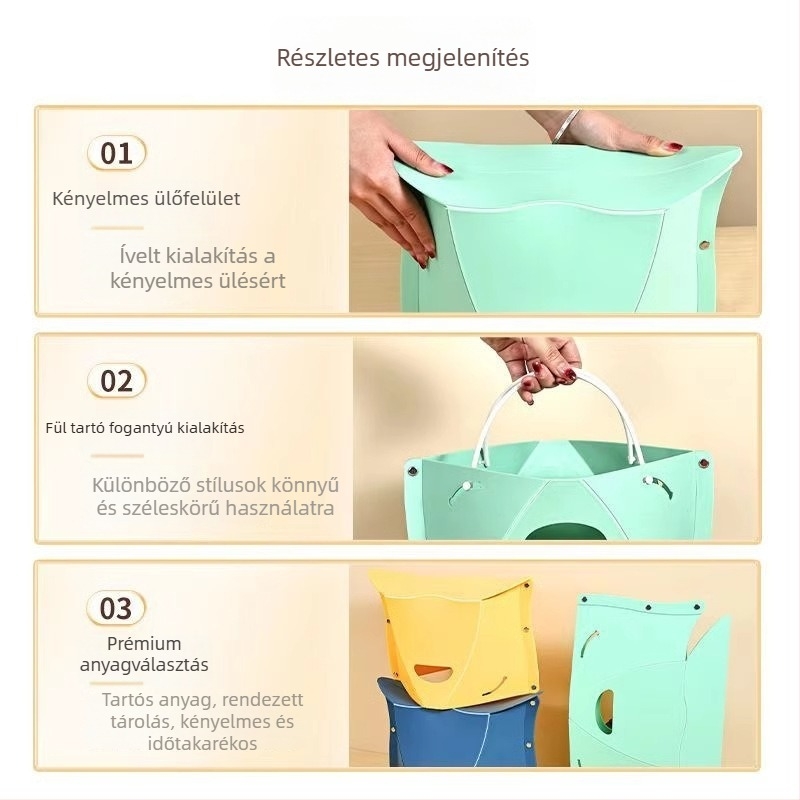 Részletes megjelenítés

01

Kényelmes ülőfelület

Ívelt kialakítás a kényelmes ülésért

02

Fül tartó fogantyú kialakítás

Különböző stílusok könnyű és széleskörű használatra

03

Prémium anyagválasztás

Tartós anyag, rendezett tárolás, kényelmes és időtakarékos