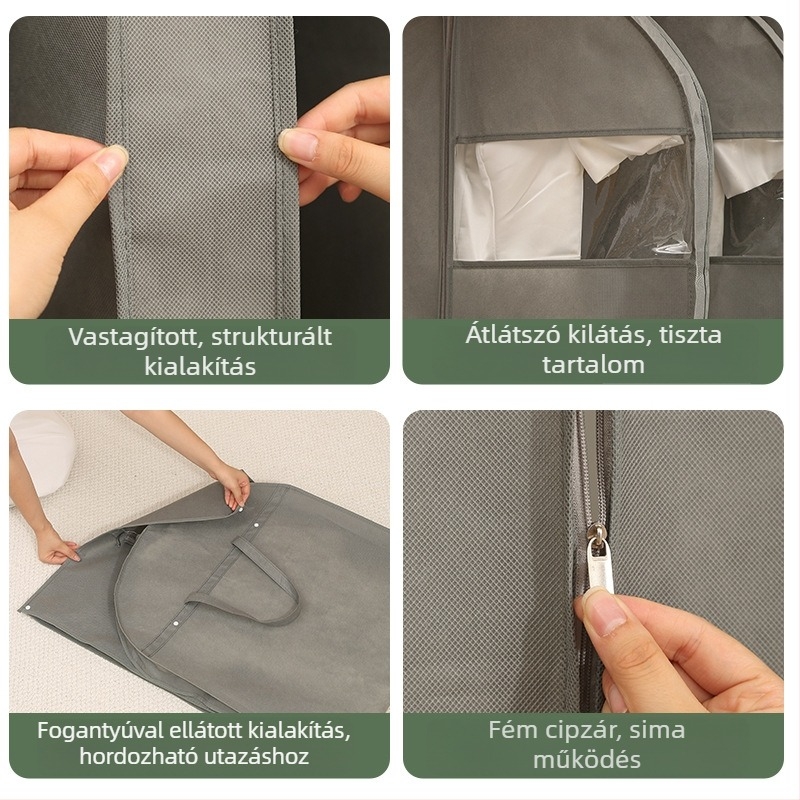 Vastagított, strukturált kialakítás

Átlátszó kilátás, tiszta tartalom

Fogantyúval ellátott kialakítás, hordozható utazáshoz

Fém cipzár, sima működés