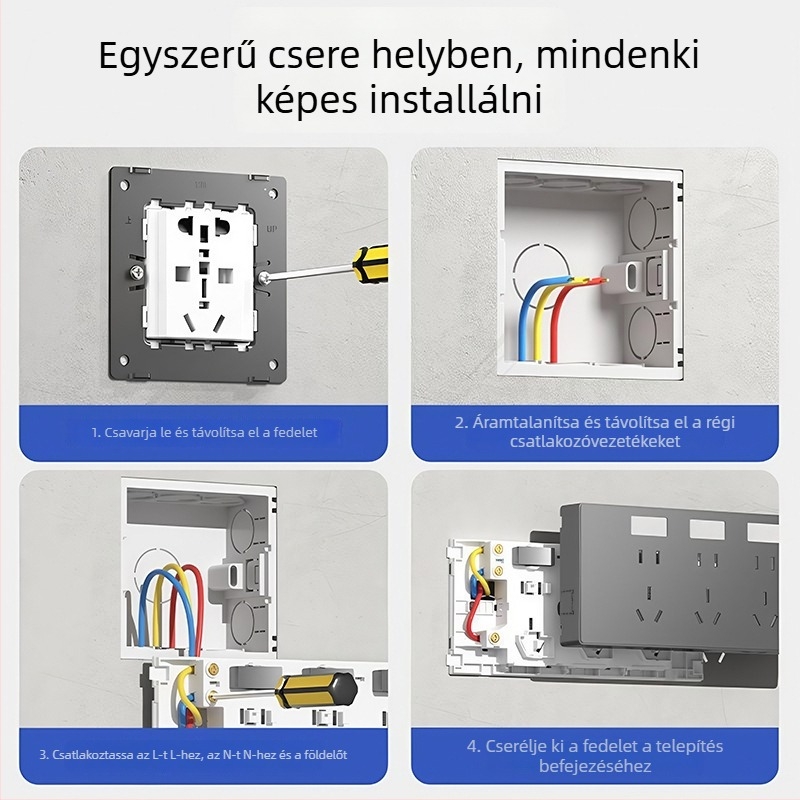 Egyszerű csere helyben, mindenki képes installálni

UP

1. Csavarja le és távolítsa el a fedelet

2. Áramtalanítsa és távolítsa el a régi csatlakozóvezetékeket

3. Csatlakoztassa az L-t L-hez, az N-t N-hez és a földelőt

4. Cserélje ki a fedelet a telepítés befejezéséhez