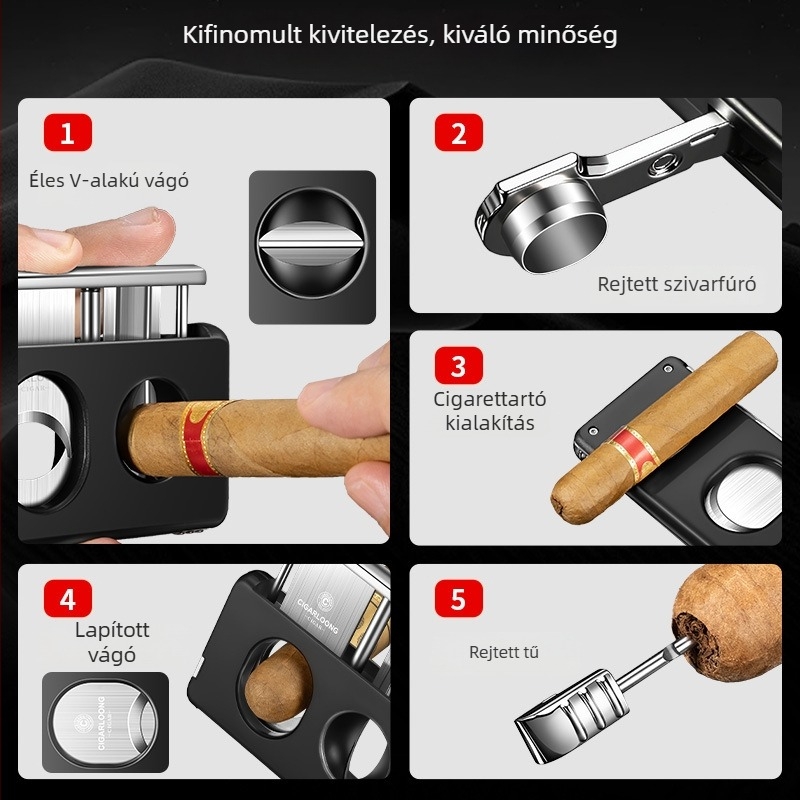 Kifinomult kivitelezés, kiváló minőség

1
Éles V-alakú vágó

CIGAR

2
Rejtett szivarfúró

3
Cigarettartó kialakítás

4
Lapított vágó

CIGARLOONG CIGAR

CIGARLOONG CIGAR

5
Rejtett tű